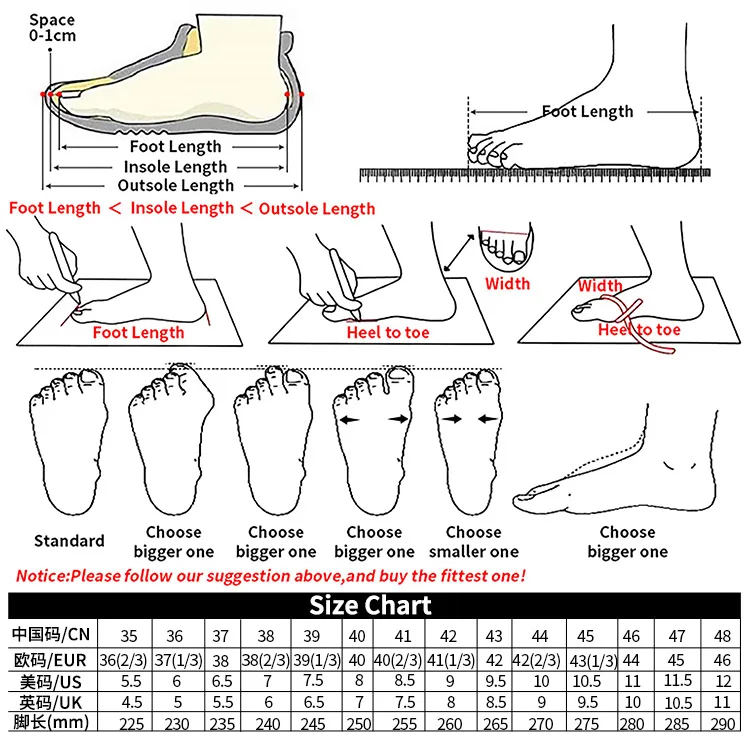 Space
0-1cm

Foot Length
Insole Length
Outsole Length

Foot Length

Foot Length < Insole Length < Outsole Length

Foot Length

Heel to toe

Width

Width

Heel to toe

Standard

Choose bigger one

Choose bigger one

Choose bigger one

Choose smaller one

Choose bigger one

Notice:Please follow our suggestion above,and buy the fittest one!

Size Chart

| 中国码/CN | 35 | 36 | 37 | 38 | 39 | 40 | 41 | 42 | 43 | 44 | 45 | 46 | 47 | 48 |
|---|---|---|---|---|---|---|---|---|---|---|---|---|---|---|
| 欧码/EUR | 36(2/3) | 37(1/3) | 38 | 38(2/3) | 39(1/3) | 40 | 40(2/3) | 41(1/3) | 42 | 42(2/3) | 43(1/3) | 44 | 45 | 46 |
| 美码/US | 5.5 | 6 | 6.5 | 7 | 7.5 | 8 | 8.5 | 9 | 9.5 | 10 | 10.5 | 11 | 11.5 | 12 |
| 英码/UK | 4.5 | 5 | 5.5 | 6 | 6.5 | 7 | 7.5 | 8 | 8.5 | 9 | 9.5 | 10 | 10.5 | 11 |
| 脚长(mm) | 225 | 230 | 235 | 240 | 245 | 250 | 255 | 260 | 265 | 270 | 275 | 280 | 285 | 290 |