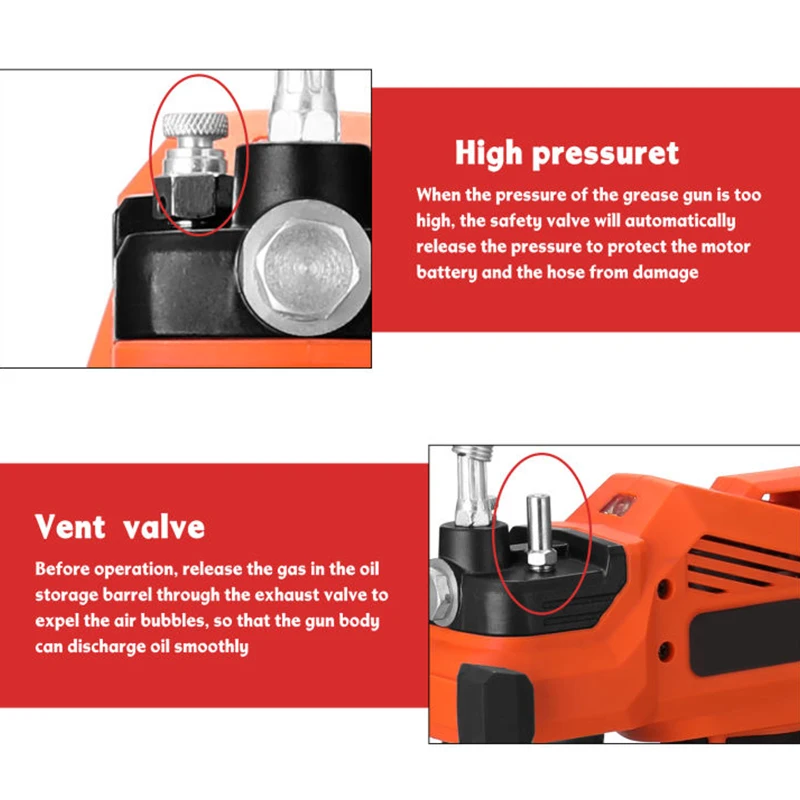 High pressuret

When the pressure of the grease gun is too high, the safety valve will automatically release the pressure to protect the motor battery and the hose from damage

Vent valve

Before operation, release the gas in the oil storage barrel through the exhaust valve to expel the air bubbles, so that the gun body can discharge oil smoothly