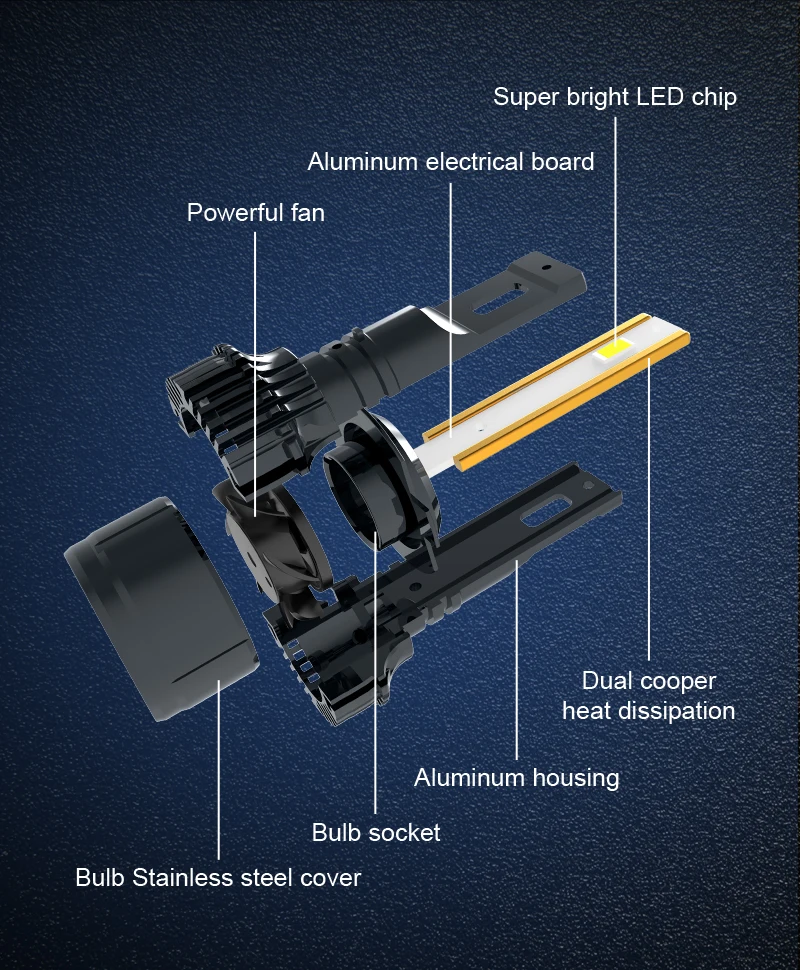 Super bright LED chip

Aluminum electrical board

Powerful fan

Dual cooper heat dissipation

Aluminum housing

Bulb socket

Bulb Stainless steel cover