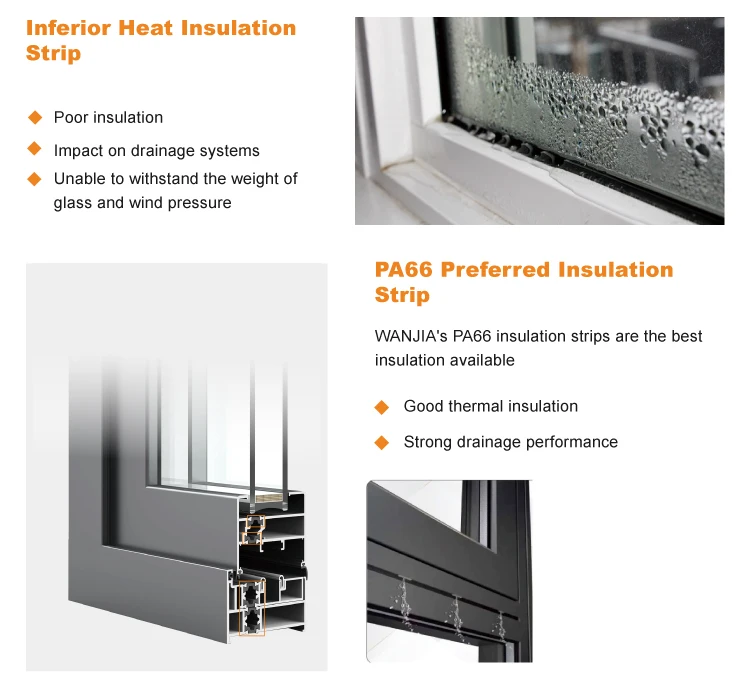 Inferior Heat Insulation Strip

◆ Poor insulation
◆ Impact on drainage systems
◆ Unable to withstand the weight of glass and wind pressure

PA66 Preferred Insulation Strip

WANJIA's PA66 insulation strips are the best insulation available

◆ Good thermal insulation
◆ Strong drainage performance