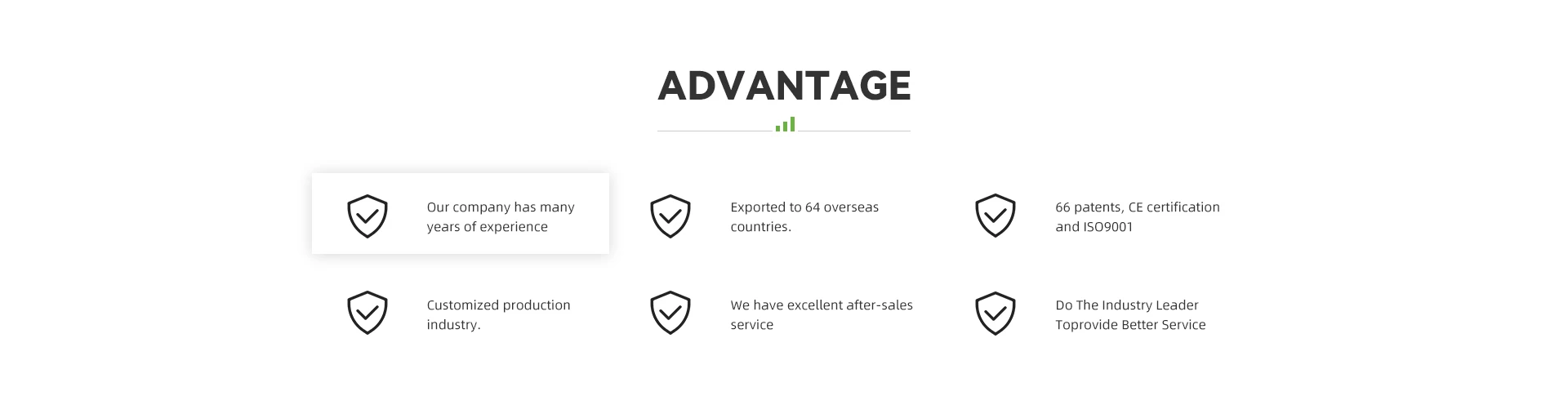 ADVANTAGE

Our company has many years of experience

Exported to 64 overseas countries.

66 patents, CE certification and ISO9001

Customized production industry.

We have excellent after-sales service

Do The Industry Leader Toprovide Better Service