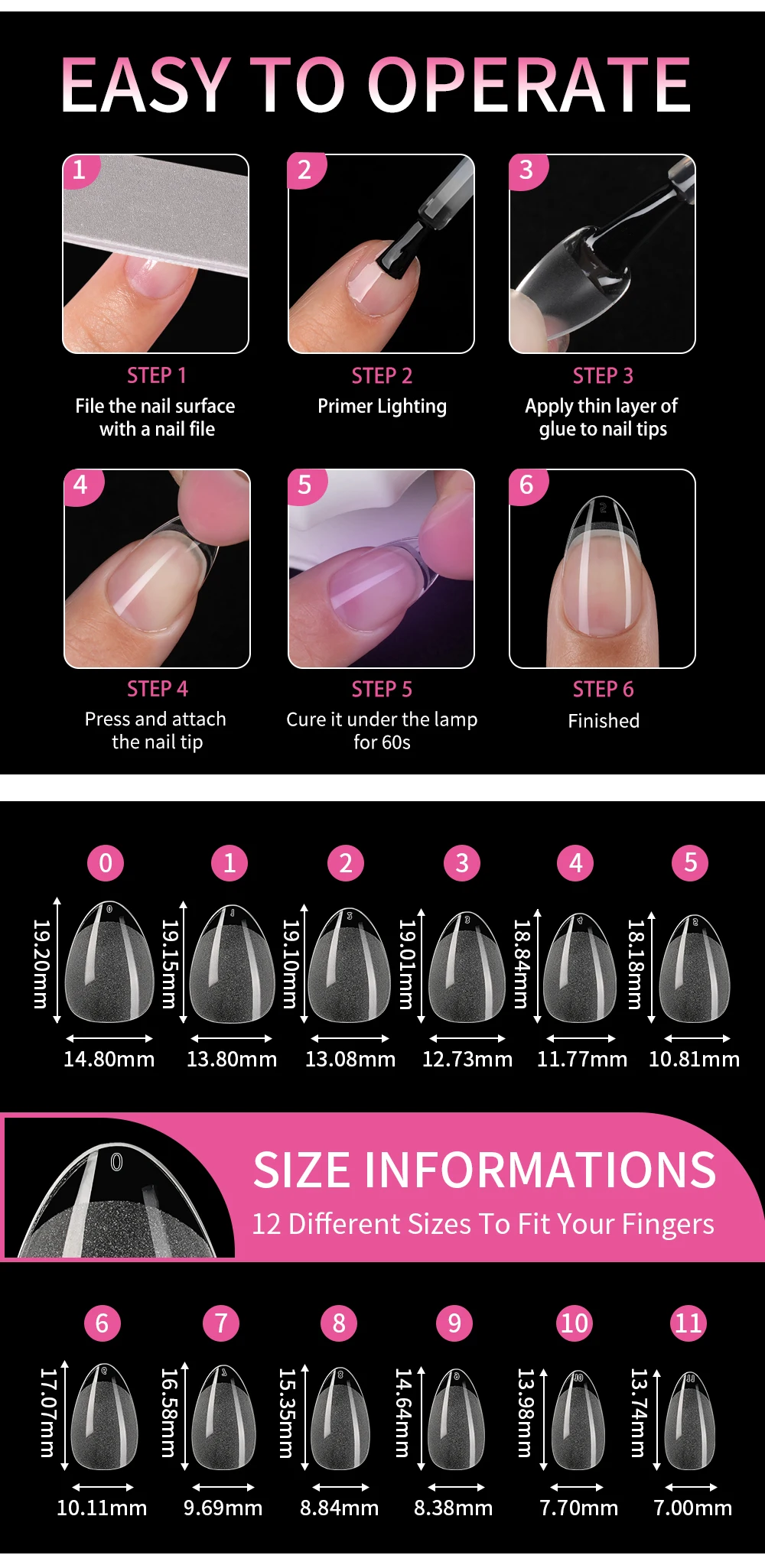 EASY TO OPERATE

1

STEP 1
File the nail surface with a nail file

2

STEP 2
Primer Lighting

3

STEP 3
Apply thin layer of glue to nail tips

4

STEP 4
Press and attach the nail tip

5

STEP 5
Cure it under the lamp for 60s

6

STEP 6
Finished

0
19.20mm
14.80mm

1
19.15mm
13.80mm

2
19.10mm
13.08mm

3
19.01mm
12.73mm

4
18.84mm
11.77mm

5
18.18mm
10.81mm

0

SIZE INFORMATIONS
12 Different Sizes To Fit Your Fingers

6
17.07mm
10.11mm

7
16.58mm
9.69mm

8
15.35mm
8.84mm

9
14.64mm
8.38mm

10
13.98mm
7.70mm

11
13.74mm
7.00mm