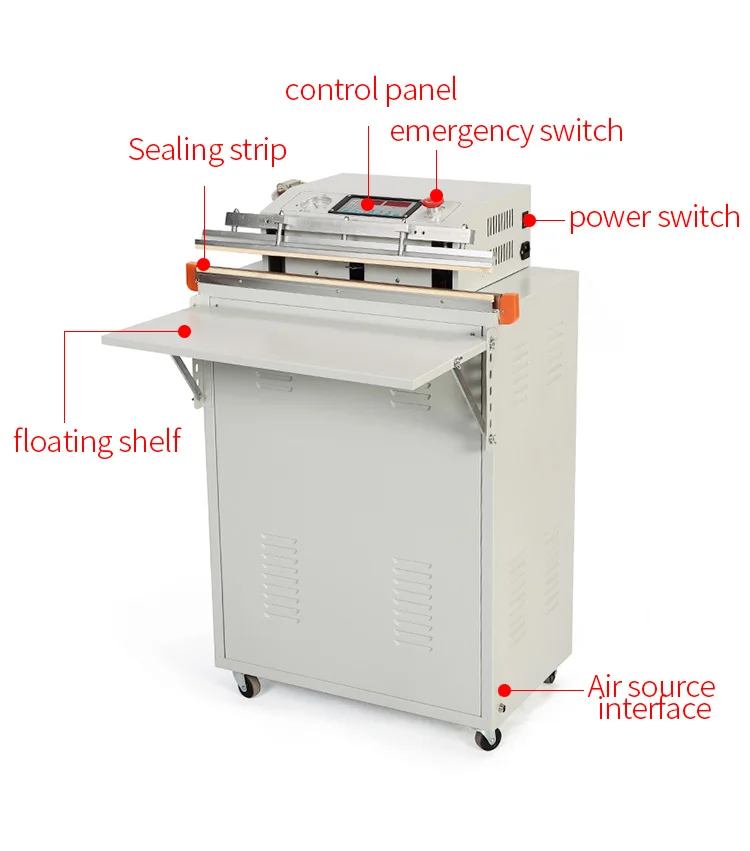 control panel

emergency switch

Sealing strip

power switch

floating shelf

Air source interface