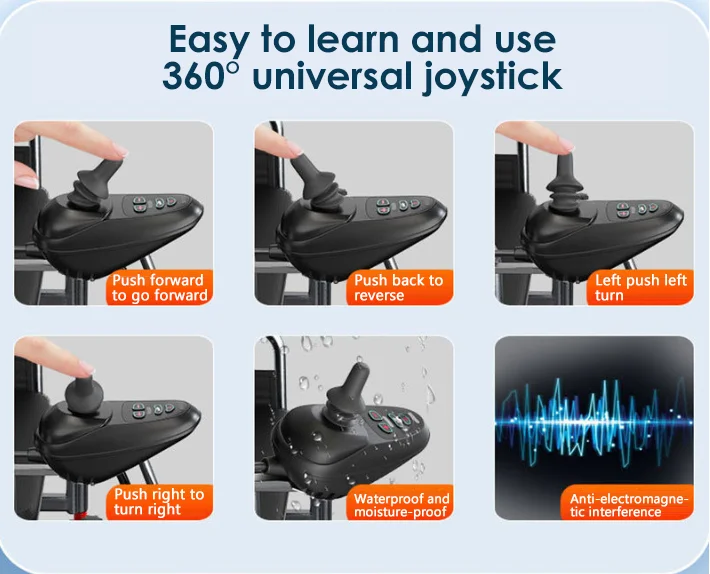 Easy to learn and use
360° universal joystick

Push forward to go forward

Push back to reverse

Left push left turn

Push right to turn right

Waterproof and moisture-proof

Anti-electromagnetic interference