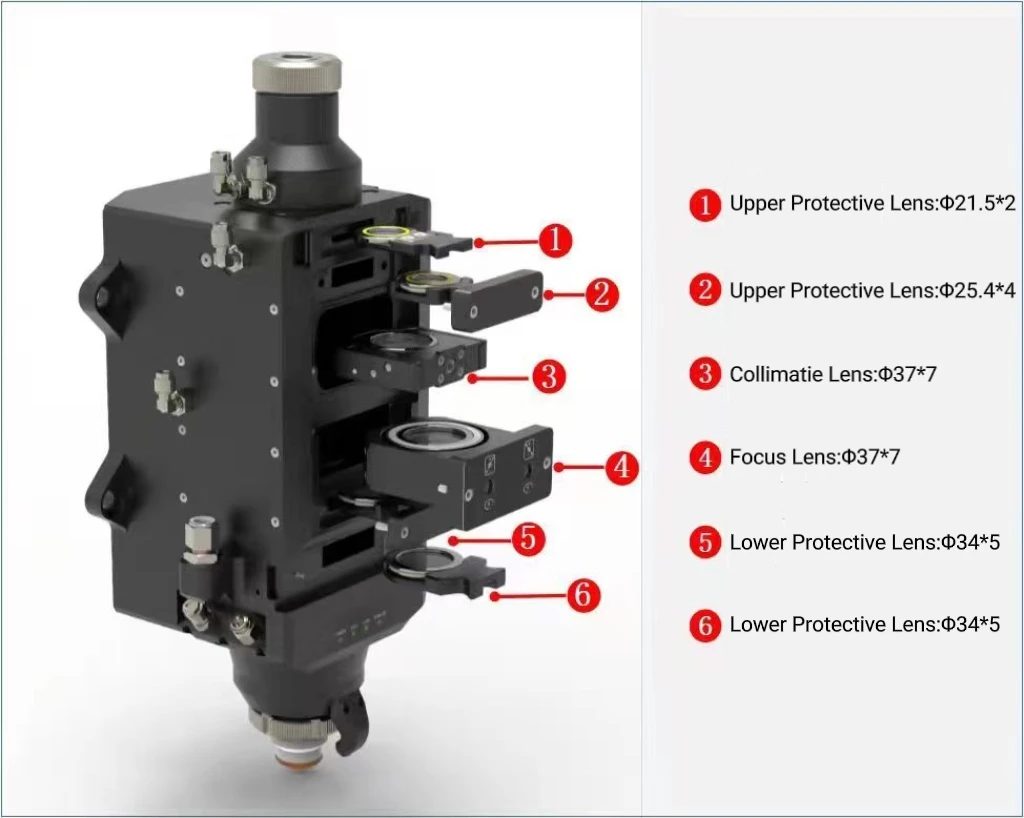 1
2
3
4
5
6

1 Upper Protective Lens:Φ21.5*2

2 Upper Protective Lens:Φ25.4*4

3 Collimatie Lens:Φ37*7

4 Focus Lens:Φ37*7

5 Lower Protective Lens:Φ34*5

6 Lower Protective Lens:Φ34*5