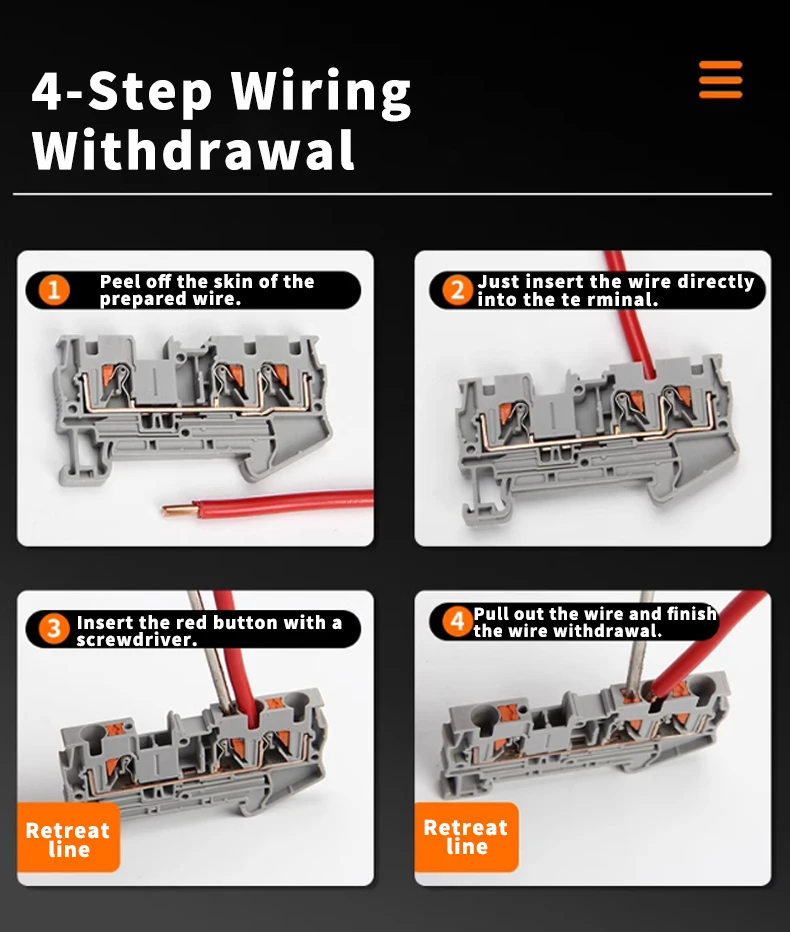 4-Step Wiring Withdrawal

1 Peel off the skin of the prepared wire.

2 Just insert the wire directly into the te rminal.

3 Insert the red button with a screwdriver.

Retreat line

4 Pull out the wire and finish the wire withdrawal.

Retreat line