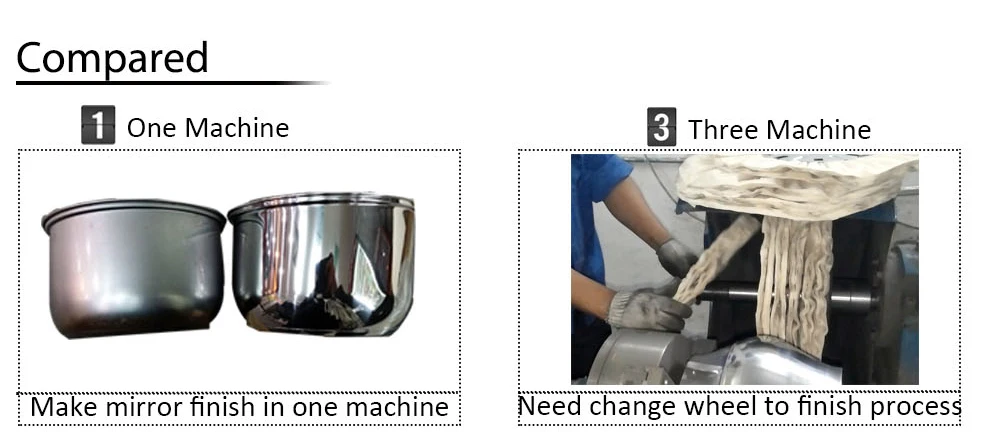 Compared

1 One Machine

Make mirror finish in one machine

3 Three Machine

Need change wheel to finish process