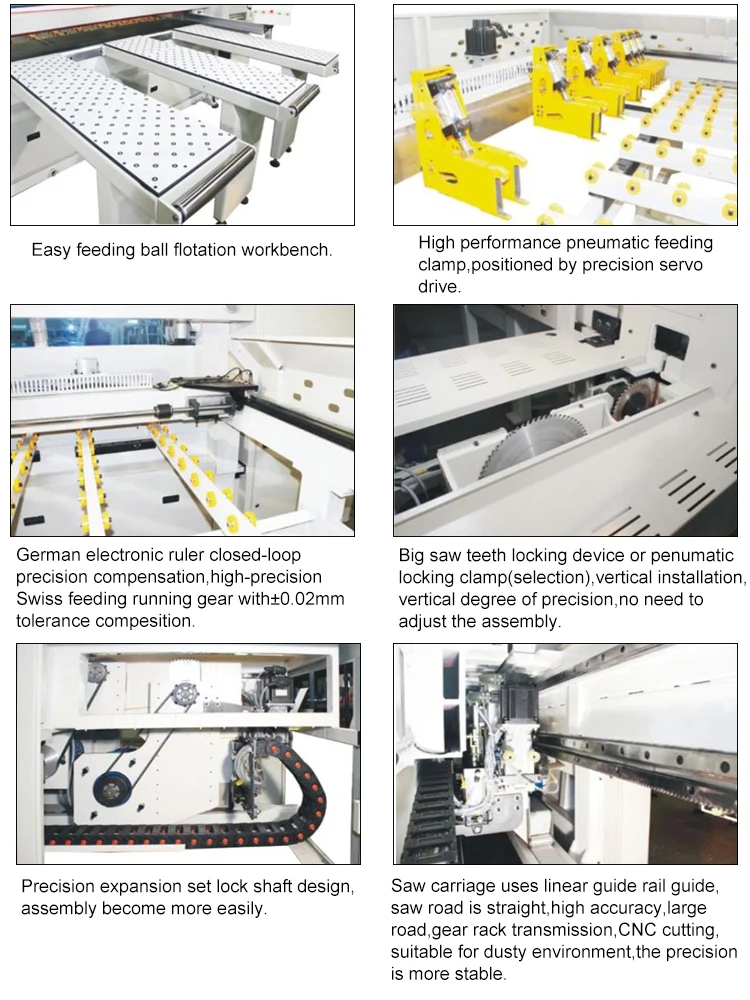 Easy feeding ball flotation workbench.

High performance pneumatic feeding clamp,positioned by precision servo drive.

German electronic ruler closed-loop precision compensation,high-precision Swiss feeding running gear with±0.02mm tolerance compesition.

Big saw teeth locking device or penumatic locking clamp(selection),vertical installation, vertical degree of precision,no need to adjust the assembly.

Precision expansion set lock shaft design, assembly become more easily.

Saw carriage uses linear guide rail guide, saw road is straight,high accuracy,large road,gear rack transmission,CNC cutting, suitable for dusty environment,the precision is more stable.