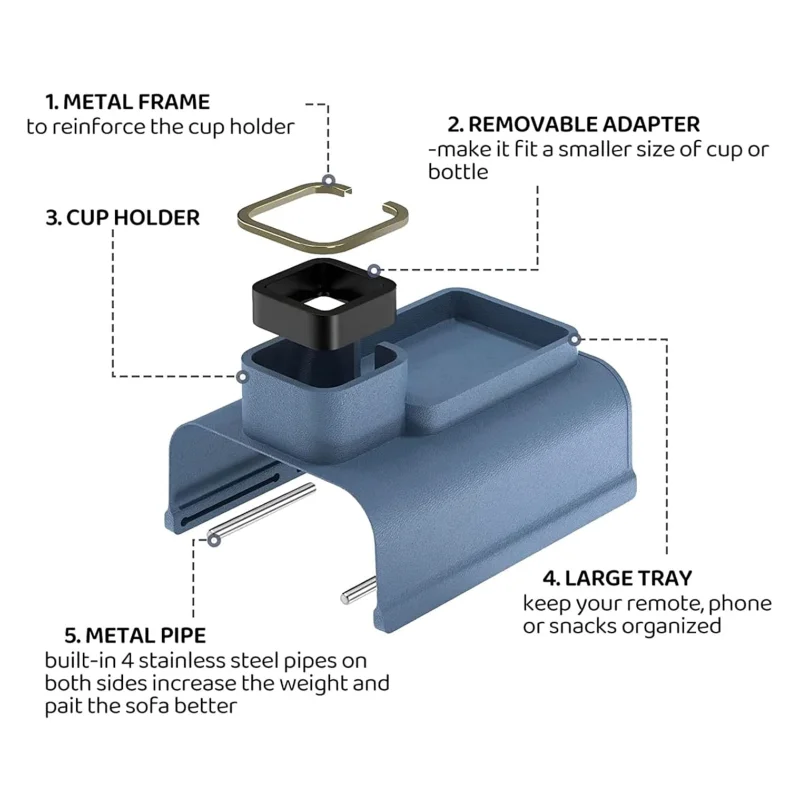 1. METAL FRAME
to reinforce the cup holder

2. REMOVABLE ADAPTER
-make it fit a smaller size of cup or bottle

3. CUP HOLDER

4. LARGE TRAY
keep your remote, phone or snacks organized

5. METAL PIPE
built-in 4 stainless steel pipes on both sides increase the weight and pait the sofa better