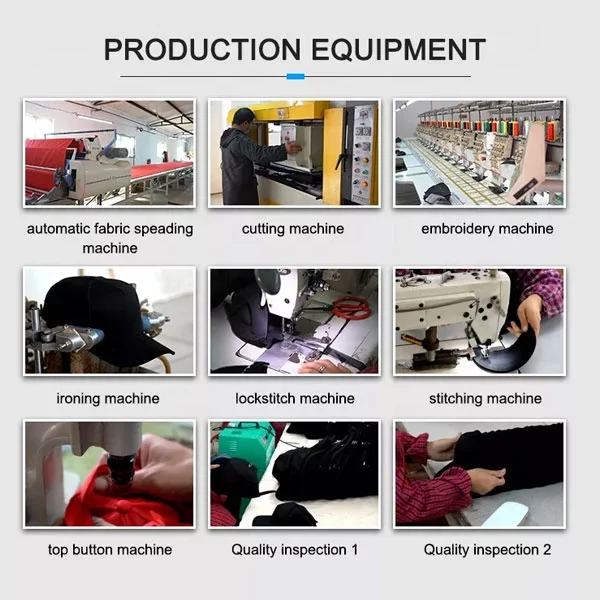 PRODUCTION EQUIPMENT

automatic fabric speading machine

cutting machine

embroidery machine

ironing machine

lockstitch machine

stitching machine

top button machine

Quality inspection 1

Quality inspection 2