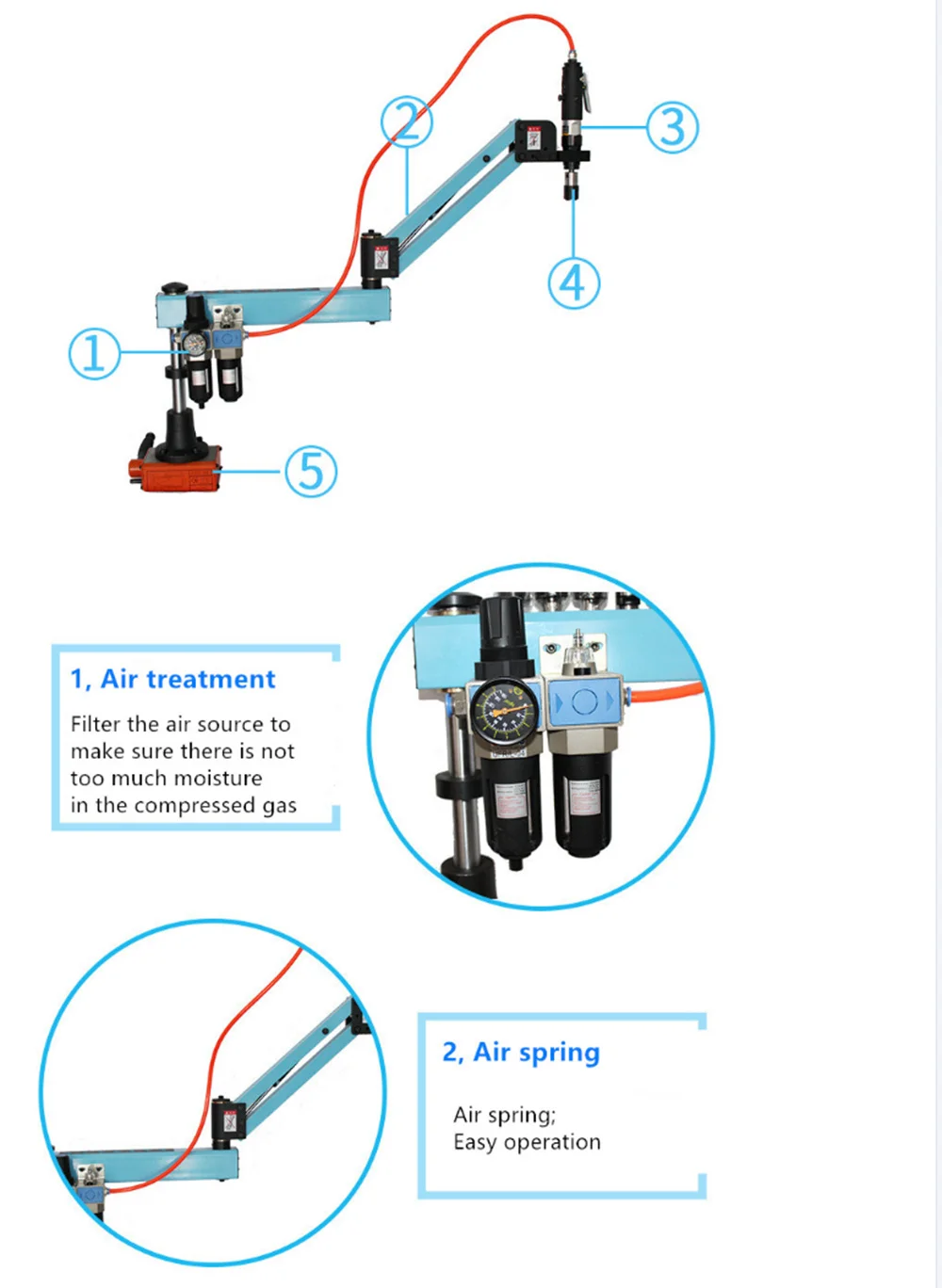 ②
③
④
①
⑤

1, Air treatment

Filter the air source to make sure there is not too much moisture in the compressed gas

2, Air spring

Air spring;
Easy operation