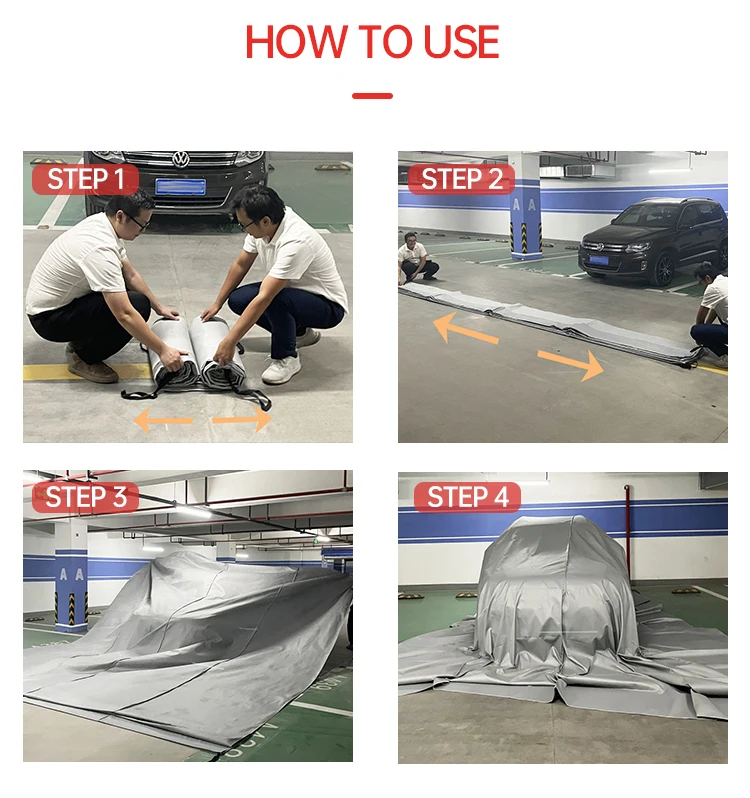 HOW TO USE

STEP 1

STEP 2

A A

STEP 3

A A

STEP 4