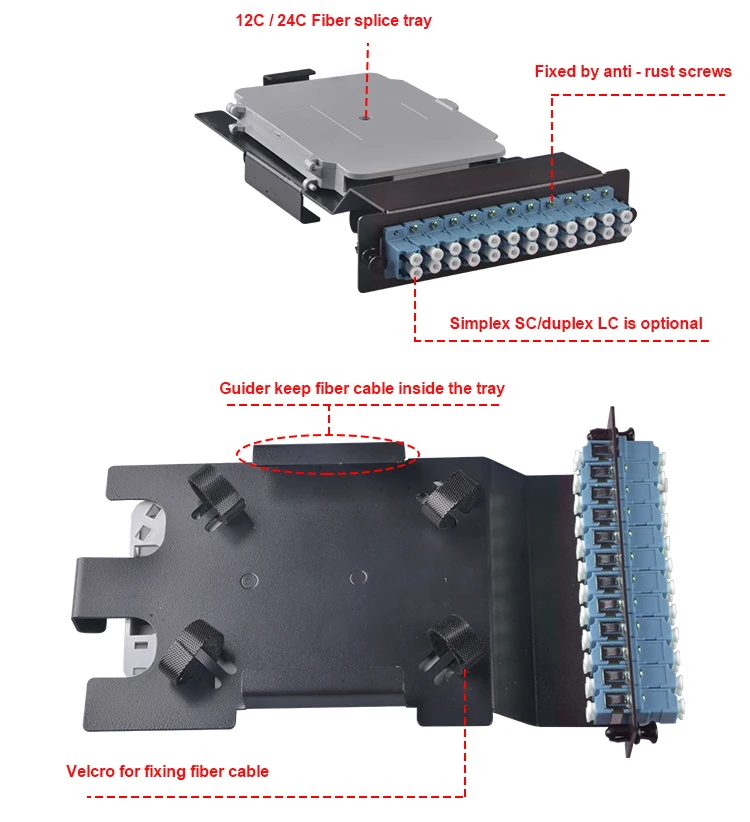 12C / 24C Fiber splice tray

Fixed by anti - rust screws

Simplex SC/duplex LC is optional

Guider keep fiber cable inside the tray

Velcro for fixing fiber cable