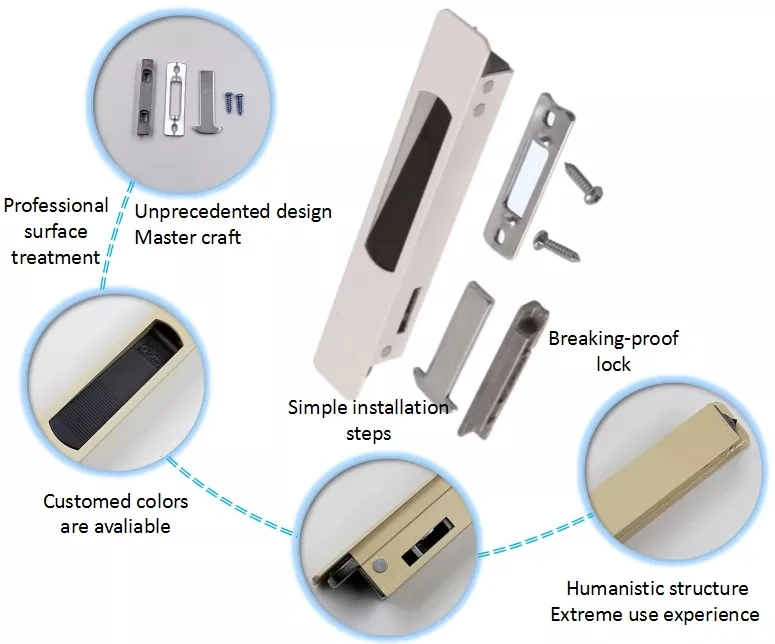 Professional surface treatment

Unprecedented design
Master craft

Breaking-proof lock

Simple installation steps

Customed colors are avaliable

Humanistic structure
Extreme use experience