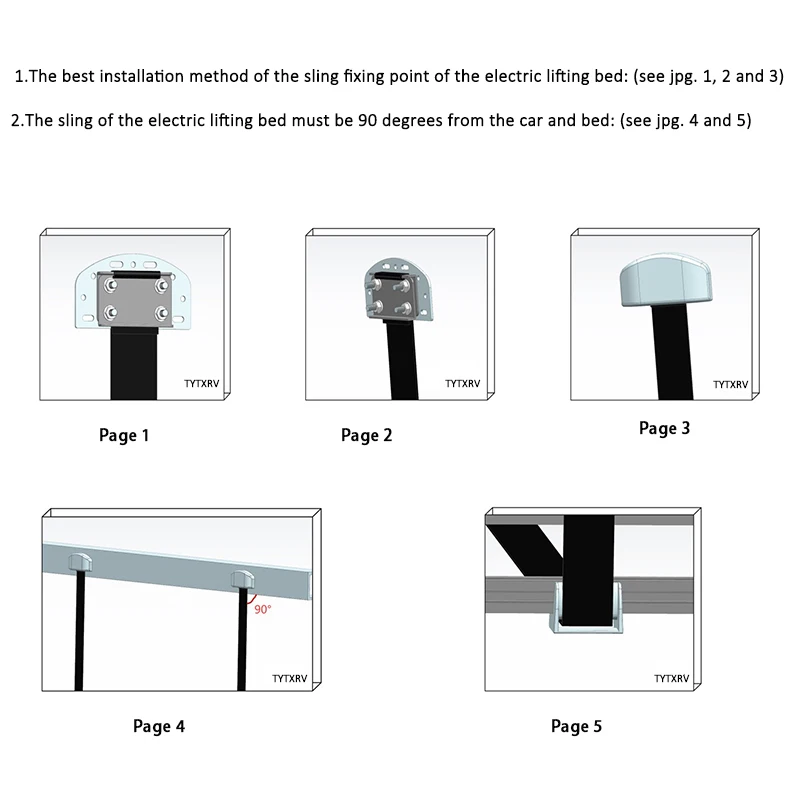 1.The best installation method of the sling fixing point of the electric lifting bed: (see jpg. 1, 2 and 3)

2.The sling of the electric lifting bed must be 90 degrees from the car and bed: (see jpg. 4 and 5)

TYTXRV

Page 1

TYTXRV

Page 2

TYTXRV

Page 3

90°

TYTXRV

Page 4

TYTXRV

Page 5