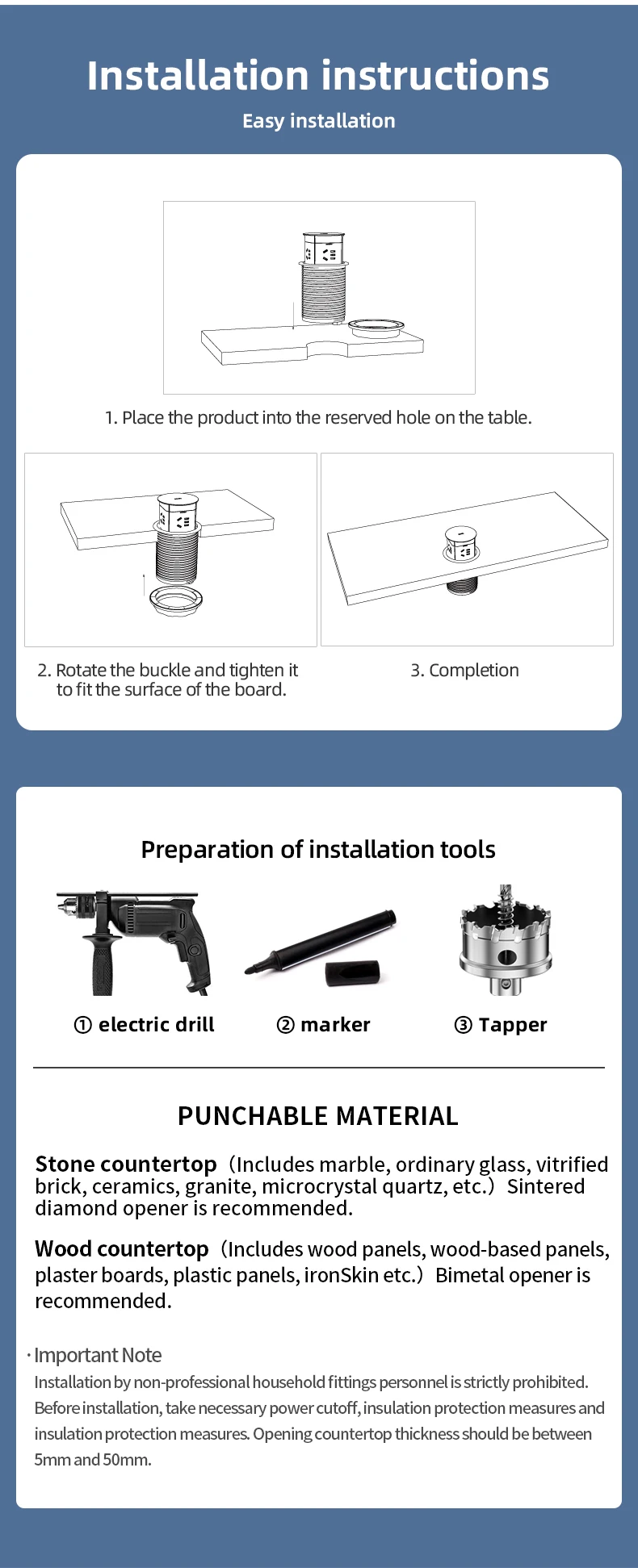 Installation instructions

Easy installation

1. Place the product into the reserved hole on the table.

2. Rotate the buckle and tighten it to fit the surface of the board.

3. Completion

Preparation of installation tools

① electric drill

② marker

③ Tapper

PUNCHABLE MATERIAL

Stone countertop（Includes marble, ordinary glass, vitrified brick, ceramics, granite, microcrystal quartz, etc.）Sintered diamond opener is recommended.

Wood countertop（Includes wood panels, wood-based panels, plaster boards, plastic panels, ironSkin etc.）Bimetal opener is recommended.

· Important Note

Installation by non-professional household fittings personnel is strictly prohibited. Before installation, take necessary power cutoff, insulation protection measures and insulation protection measures. Opening countertop thickness should be between 5mm and 50mm.