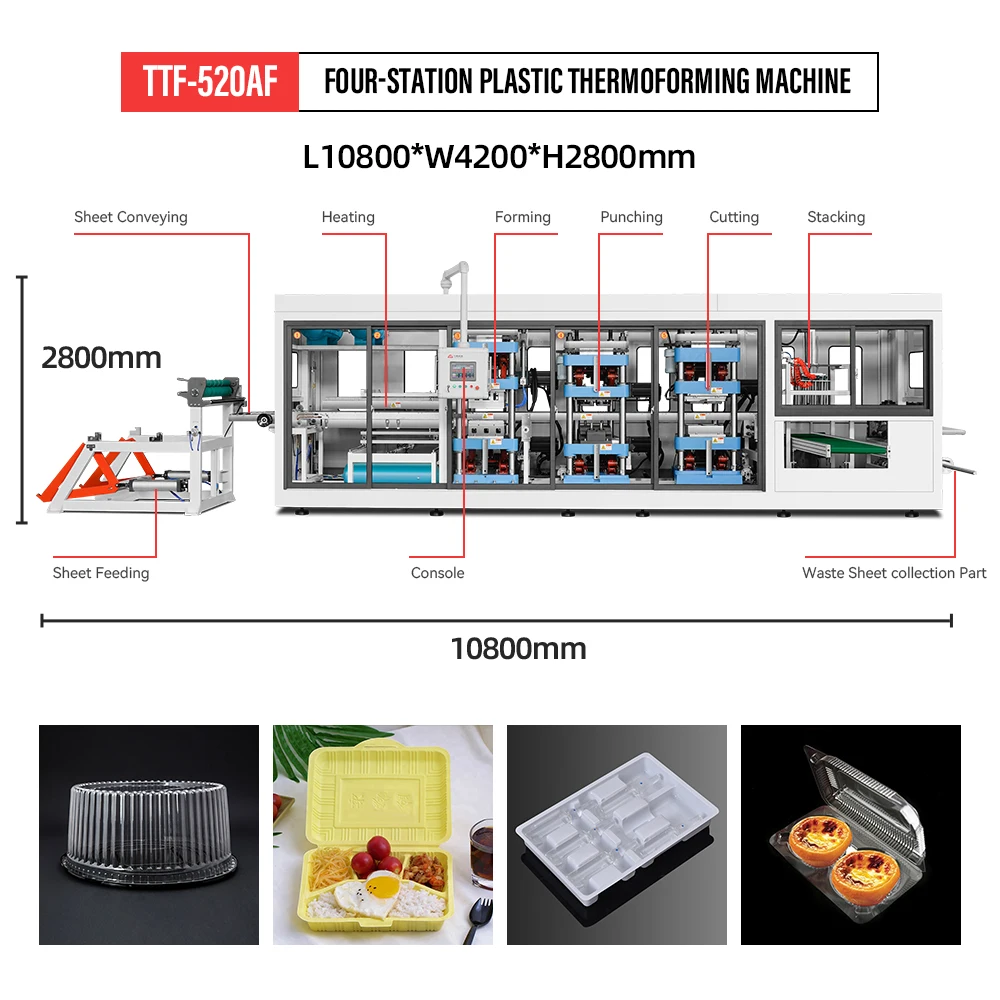 TTF-520AF FOUR-STATION PLASTIC THERMOFORMING MACHINE

L10800*W4200*H2800mm

Sheet Conveying
Heating
Forming
Punching
Cutting
Stacking

2800mm

Sheet Feeding
Console
Waste Sheet collection Part

10800mm