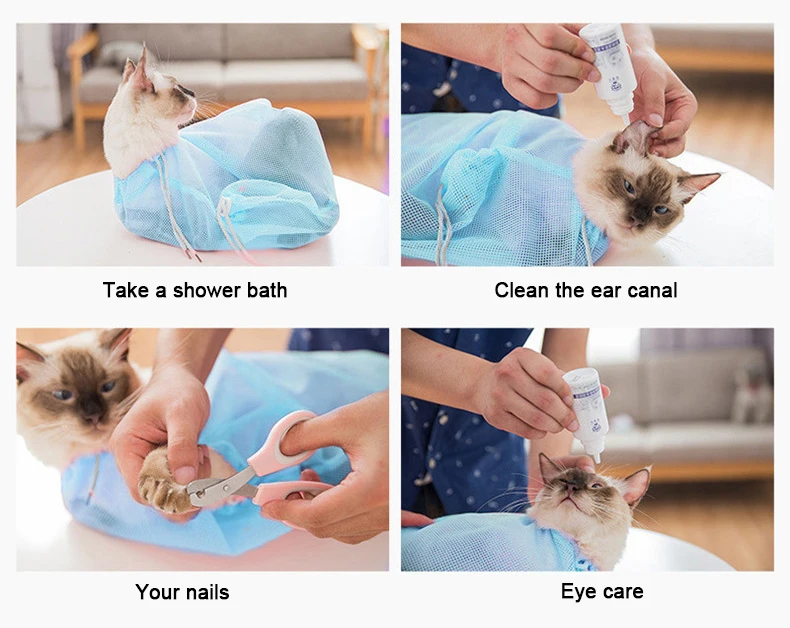 Take a shower bath

Clean the ear canal

Your nails

Eye care