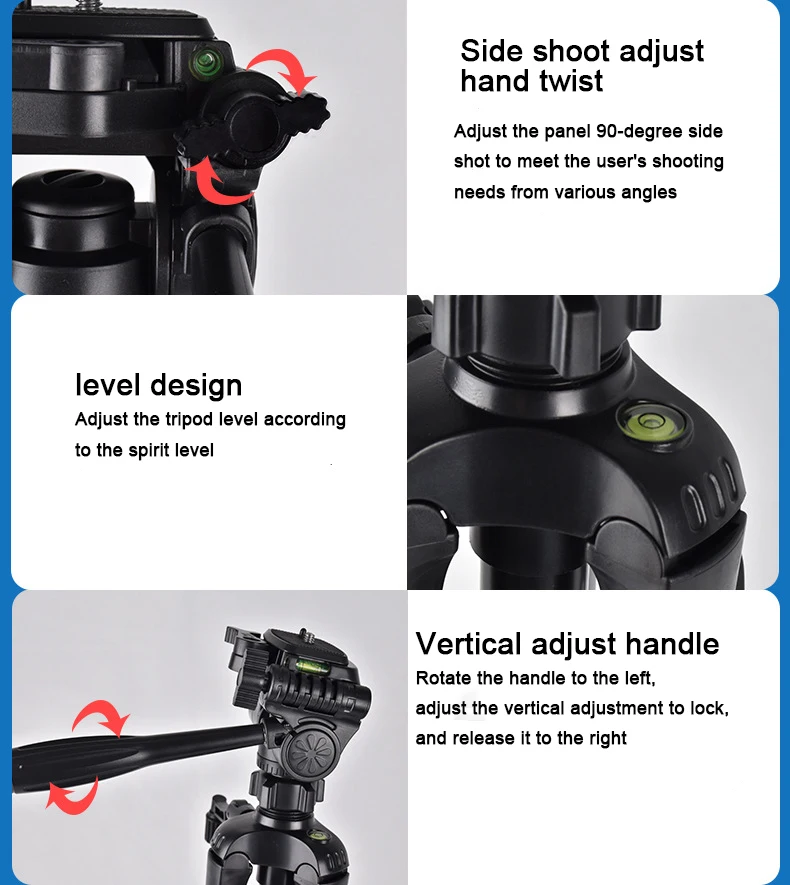 Side shoot adjust hand twist

Adjust the panel 90-degree side shot to meet the user's shooting needs from various angles

level design

Adjust the tripod level according to the spirit level

Vertical adjust handle

Rotate the handle to the left, adjust the vertical adjustment to lock, and release it to the right