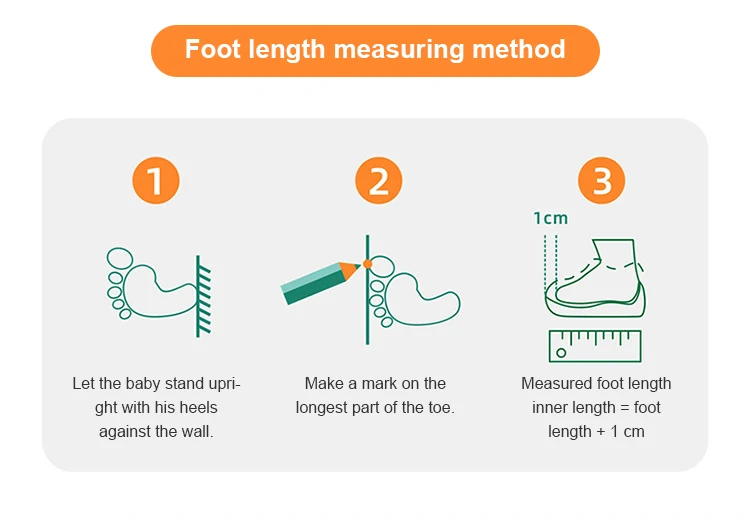 Foot length measuring method

1

Let the baby stand upright with his heels against the wall.

2

Make a mark on the longest part of the toe.

3

1cm

Measured foot length inner length = foot length + 1 cm