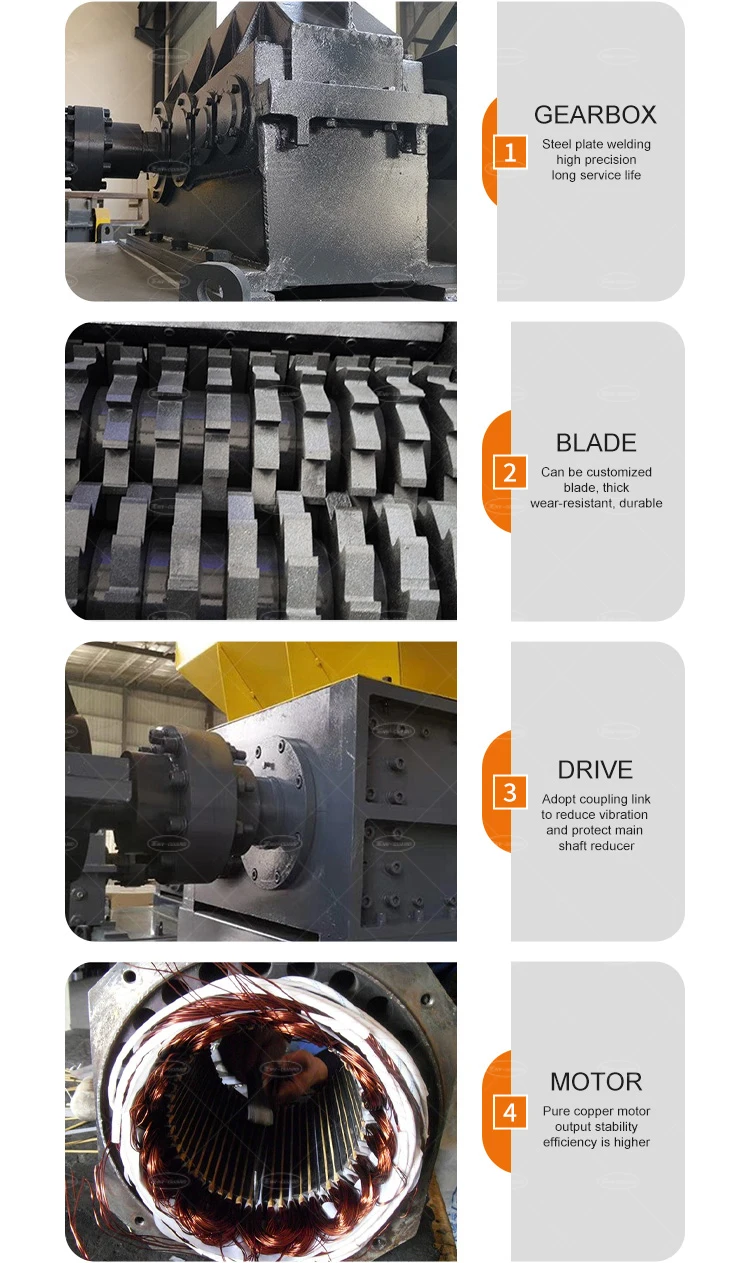 1

GEARBOX

Steel plate welding
high precision
long service life

2

BLADE

Can be customized
blade, thick
wear-resistant, durable

3

DRIVE

Adopt coupling link
to reduce vibration
and protect main
shaft reducer

4

MOTOR

Pure copper motor
output stability
efficiency is higher