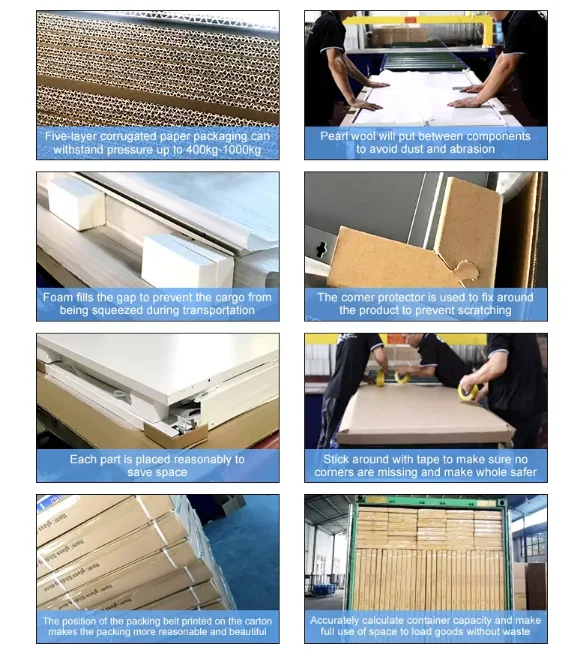 Five-layer corrugated paper packaging can withstand pressure up to 400kg-1000kg

Pearl wool will put between components to avoid dust and abrasion

Foam fills the gap to prevent the cargo from being squeezed during transportation

The corner protector is used to fix around the product to prevent scratching

Each part is placed reasonably to save space

Stick around with tape to make sure no corners are missing and make whole safer

The position of the packing belt printed on the carton makes the packing more reasonable and beautiful

Accurately calculate container capacity and make full use of space to load goods without waste