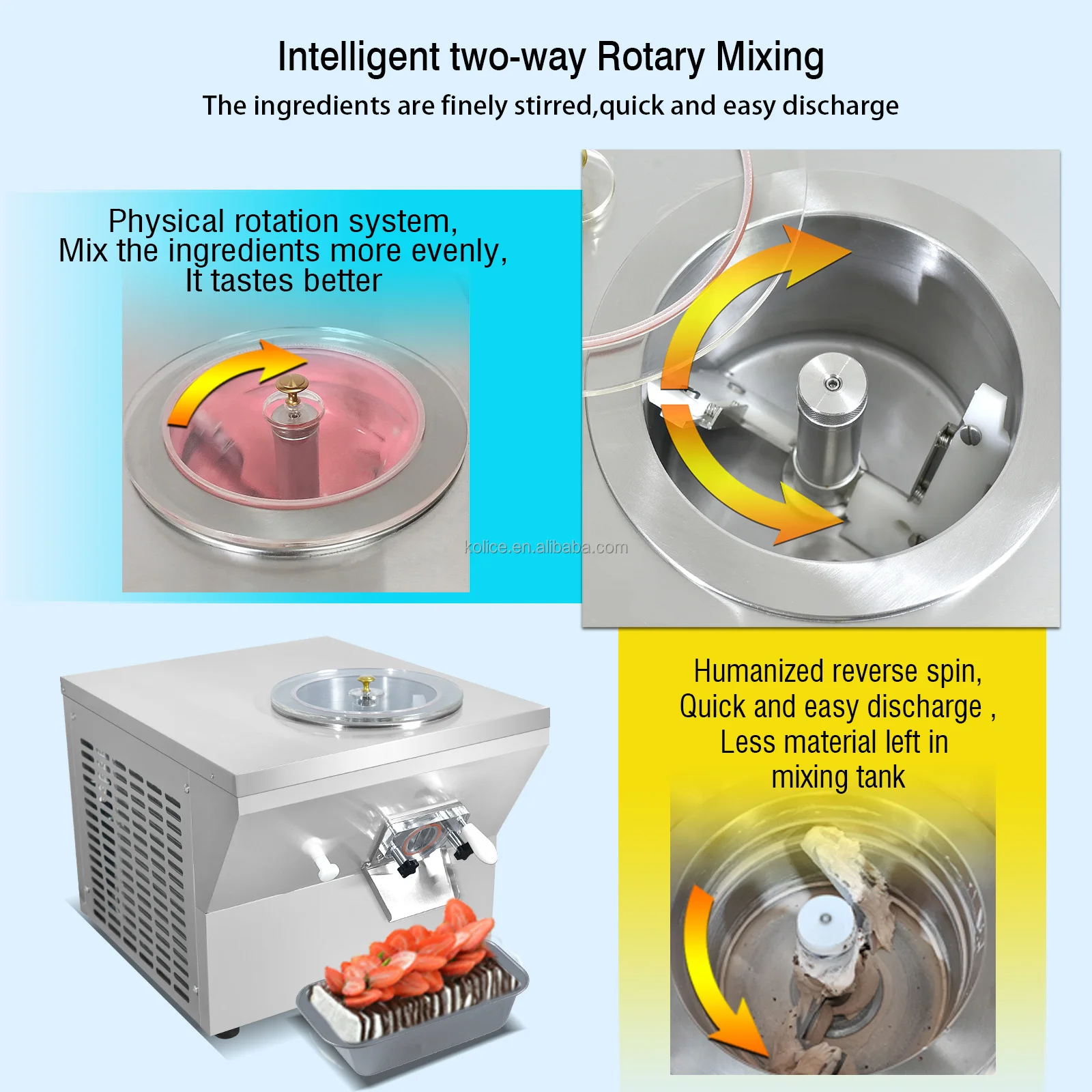 Intelligent two-way Rotary Mixing
The ingredients are finely stirred,quick and easy discharge

Physical rotation system,
Mix the ingredients more evenly,
It tastes better

kolice.en.alibaba.com

Humanized reverse spin,
Quick and easy discharge ,
Less material left in
mixing tank