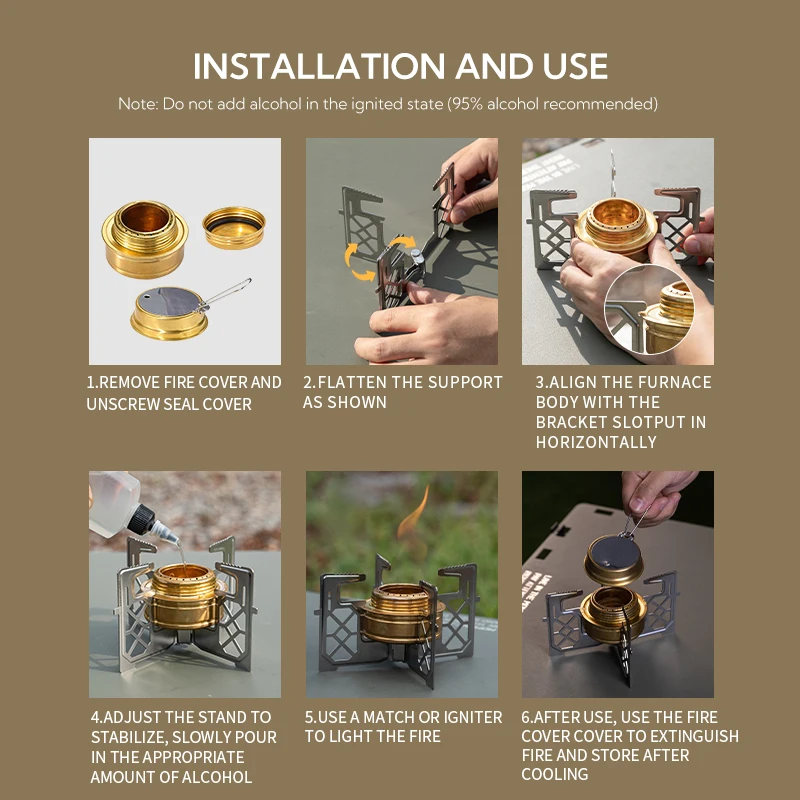 INSTALLATION AND USE

Note: Do not add alcohol in the ignited state (95% alcohol recommended)

1.REMOVE FIRE COVER AND UNSCREW SEAL COVER

2.FLATTEN THE SUPPORT AS SHOWN

3.ALIGN THE FURNACE BODY WITH THE BRACKET SLOTPUT IN HORIZONTALLY

4.ADJUST THE STAND TO STABILIZE, SLOWLY POUR IN THE APPROPRIATE AMOUNT OF ALCOHOL

5.USE A MATCH OR IGNITER TO LIGHT THE FIRE

6.AFTER USE, USE THE FIRE COVER COVER TO EXTINGUISH FIRE AND STORE AFTER COOLING