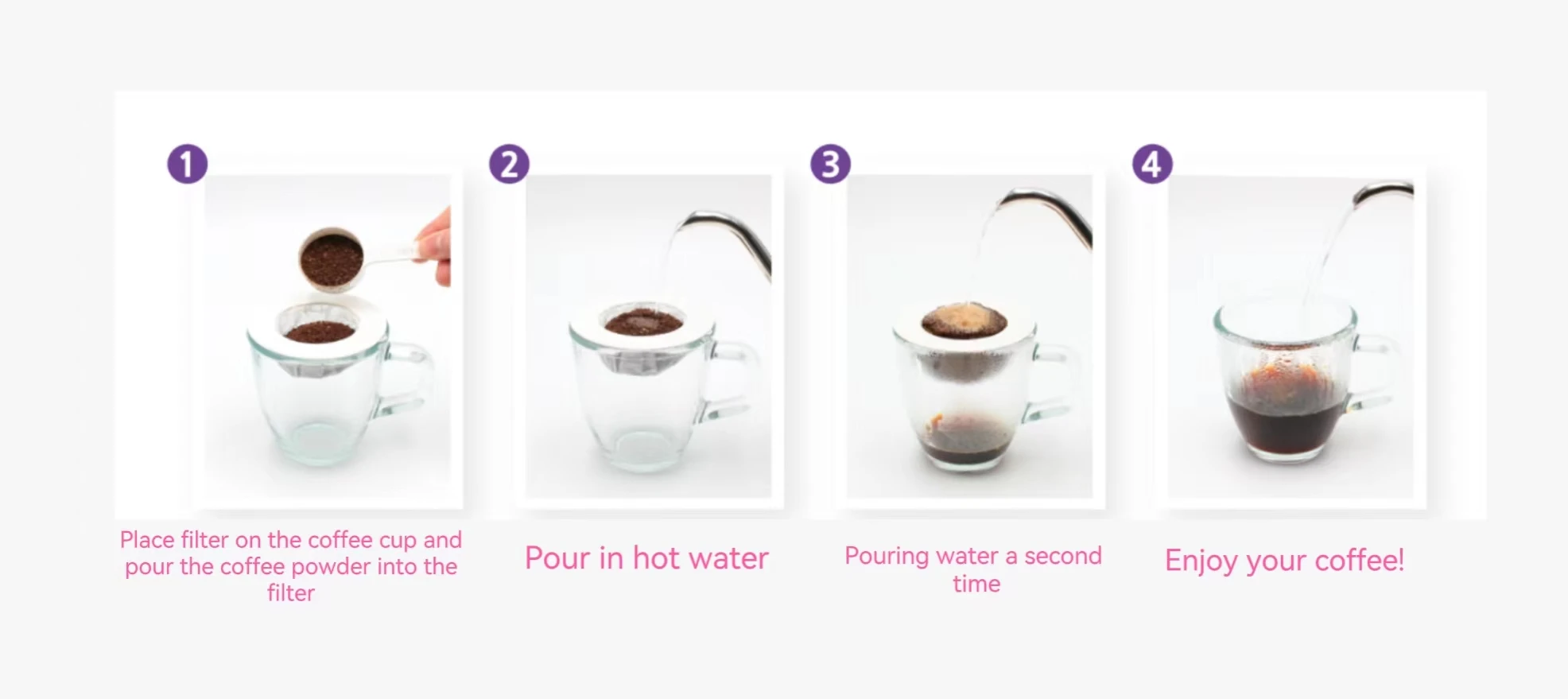 1

Place filter on the coffee cup and pour the coffee powder into the filter

2

Pour in hot water

3

Pouring water a second time

4

Enjoy your coffee!