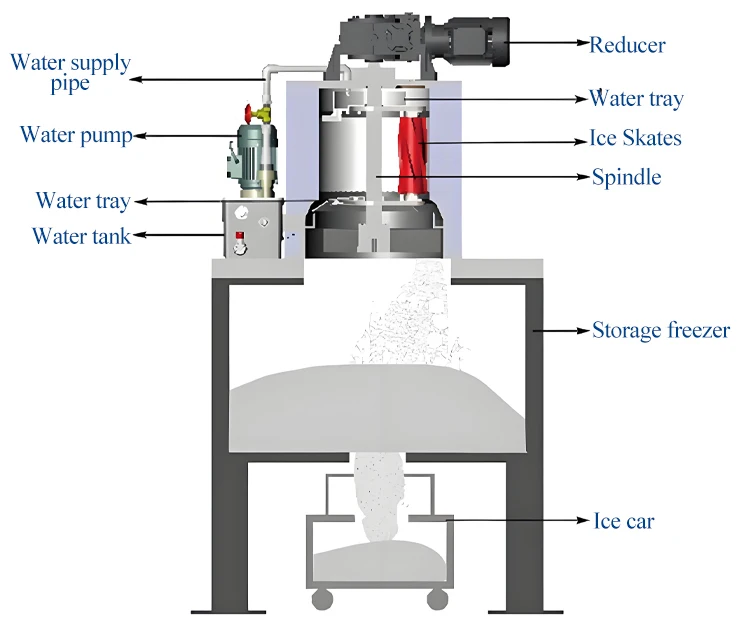 Water supply pipe
Water pump
Water tray
Water tank
Reducer
Water tray
Ice Skates
Spindle
Storage freezer
Ice car