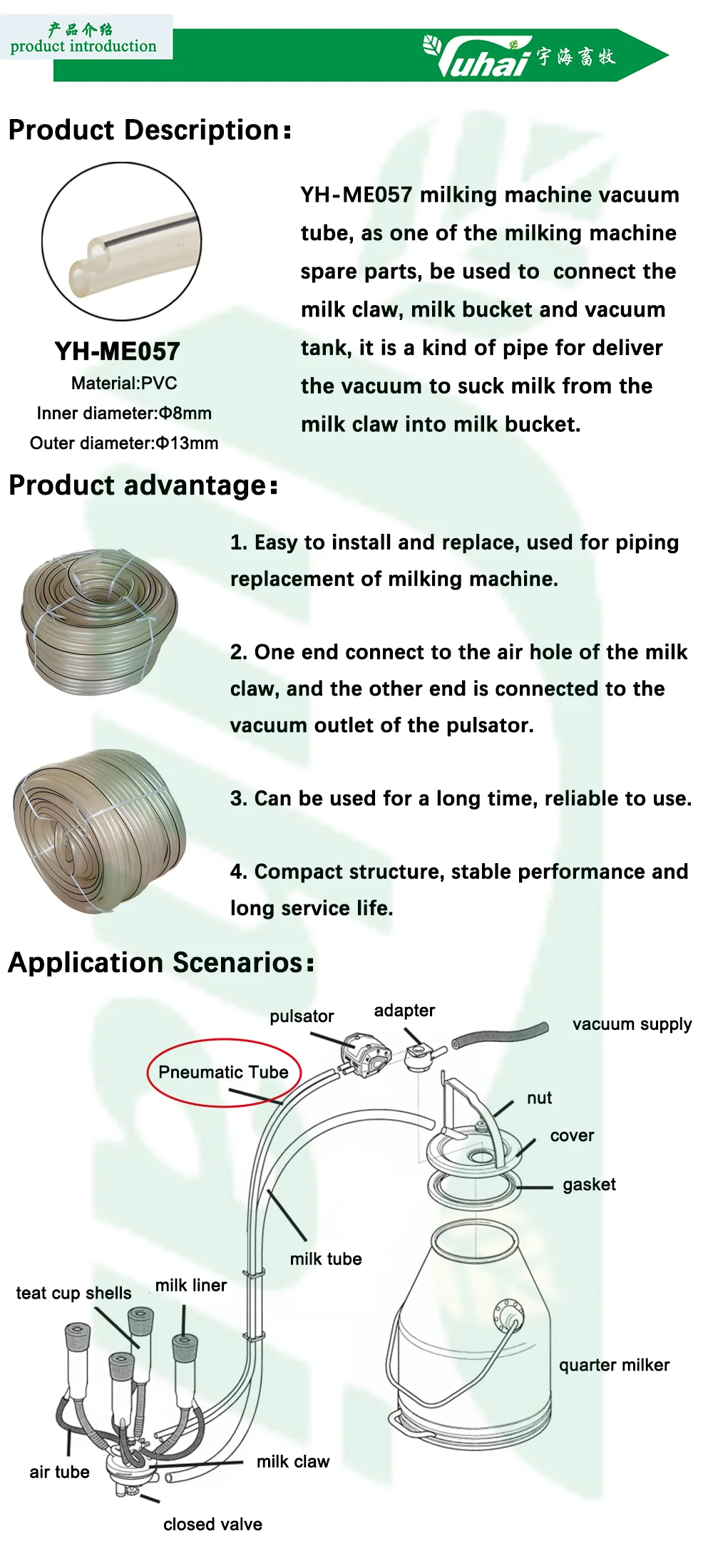 产品介绍
product introduction

Yuhai 宇海畜牧

Product Description:

YH-ME057
Material:PVC
Inner diameter:Φ8mm
Outer diameter:Φ13mm

YH-ME057 milking machine vacuum tube, as one of the milking machine spare parts, be used to connect the milk claw, milk bucket and vacuum tank, it is a kind of pipe for deliver the vacuum to suck milk from the milk claw into milk bucket.

Product advantage:

1. Easy to install and replace, used for piping replacement of milking machine.

2. One end connect to the air hole of the milk claw, and the other end is connected to the vacuum outlet of the pulsator.

3. Can be used for a long time, reliable to use.

4. Compact structure, stable performance and long service life.

Application Scenarios:

pulsator
adapter
vacuum supply
Pneumatic Tube
nut
cover
gasket
milk tube
teat cup shells
milk liner
quarter milker
air tube
milk claw
closed valve