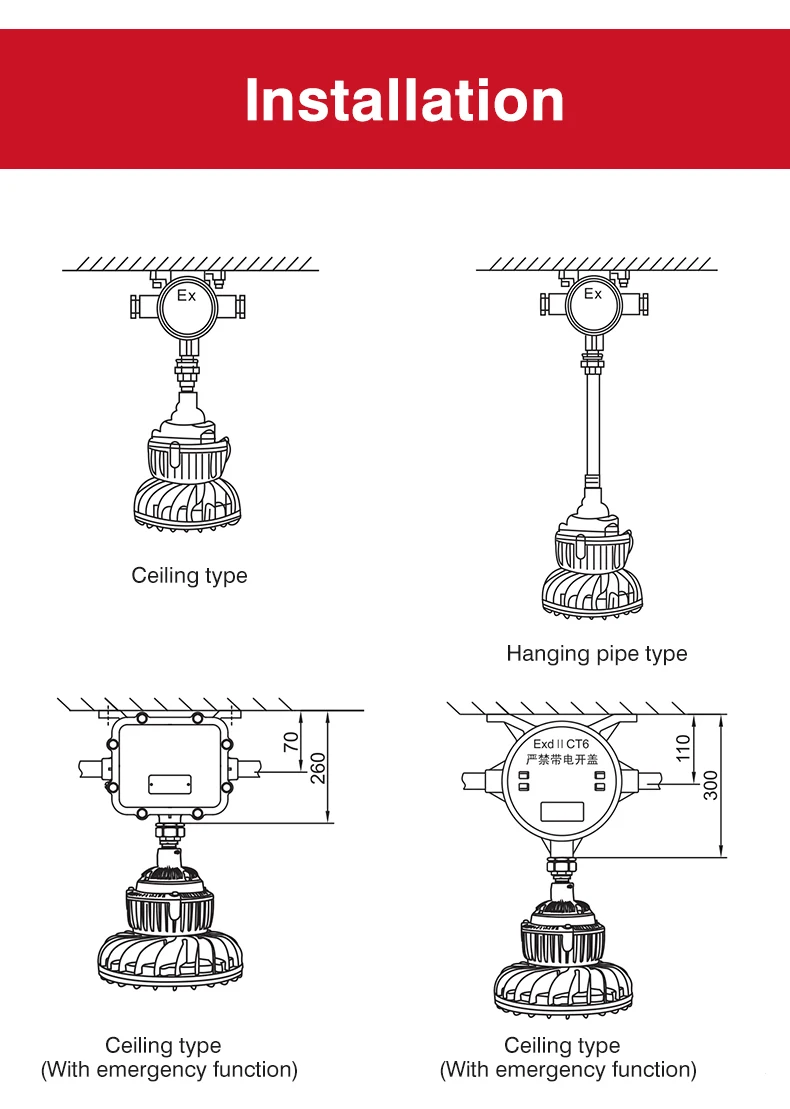 Installation

Ex

Ceiling type

Ex

Hanging pipe type

70

260

Ceiling type
(With emergency function)

Exd II CT6
严禁带电开盖

110

300

Ceiling type
(With emergency function)