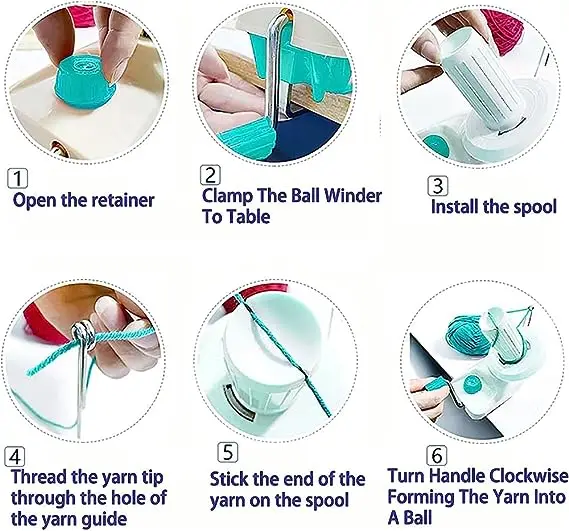 1
Open the retainer

2
Clamp The Ball Winder To Table

3
Install the spool

4
Thread the yarn tip through the hole of the yarn guide

5
Stick the end of the yarn on the spool

6
Turn Handle Clockwise Forming The Yarn Into A Ball