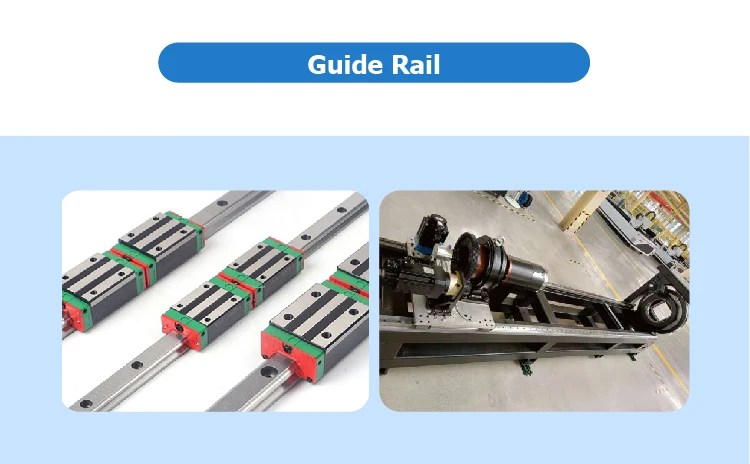 Guide Rail