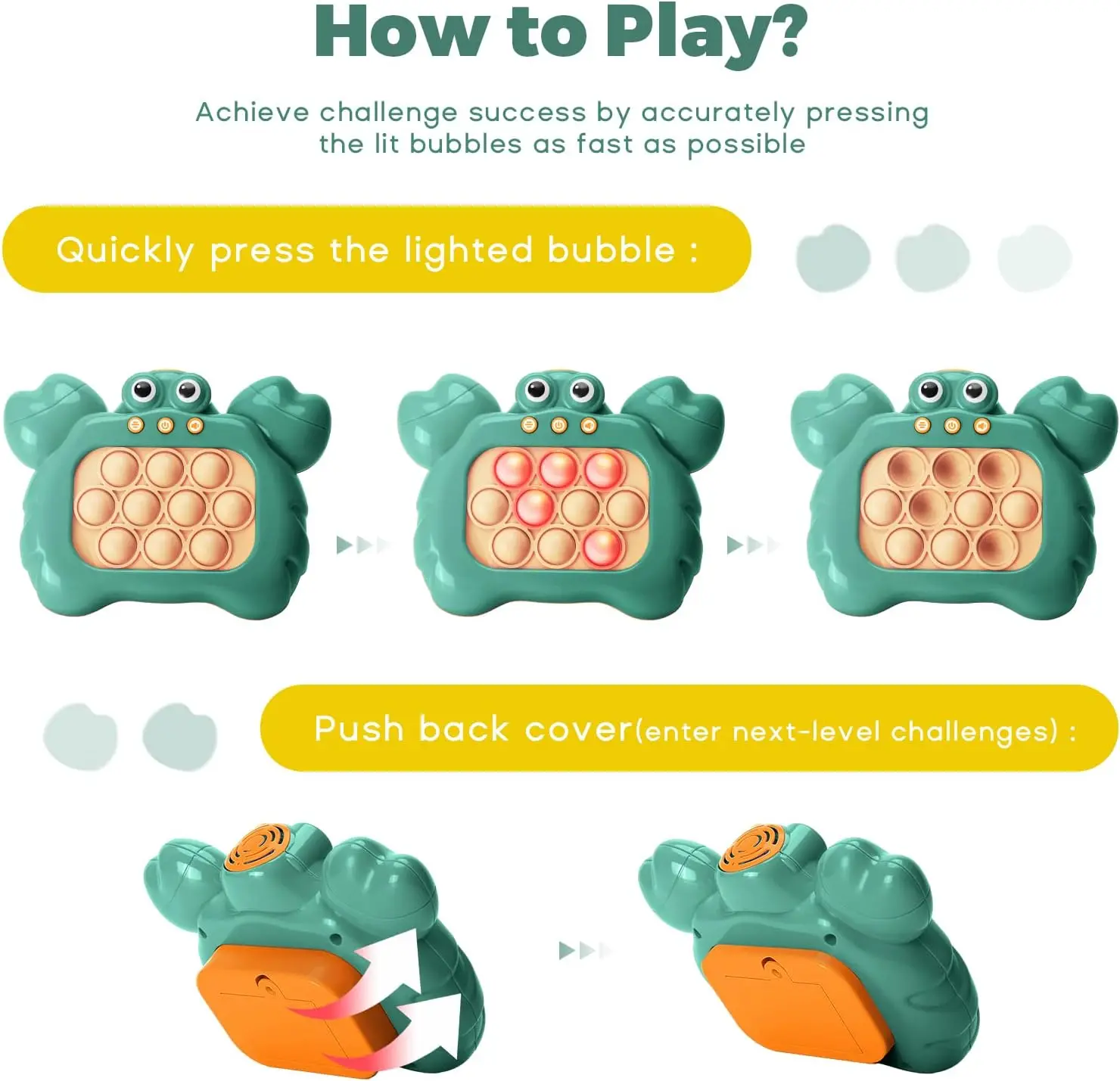 How to Play?

Achieve challenge success by accurately pressing the lit bubbles as fast as possible

Quickly press the lighted bubble :

Push back cover(enter next-level challenges) :