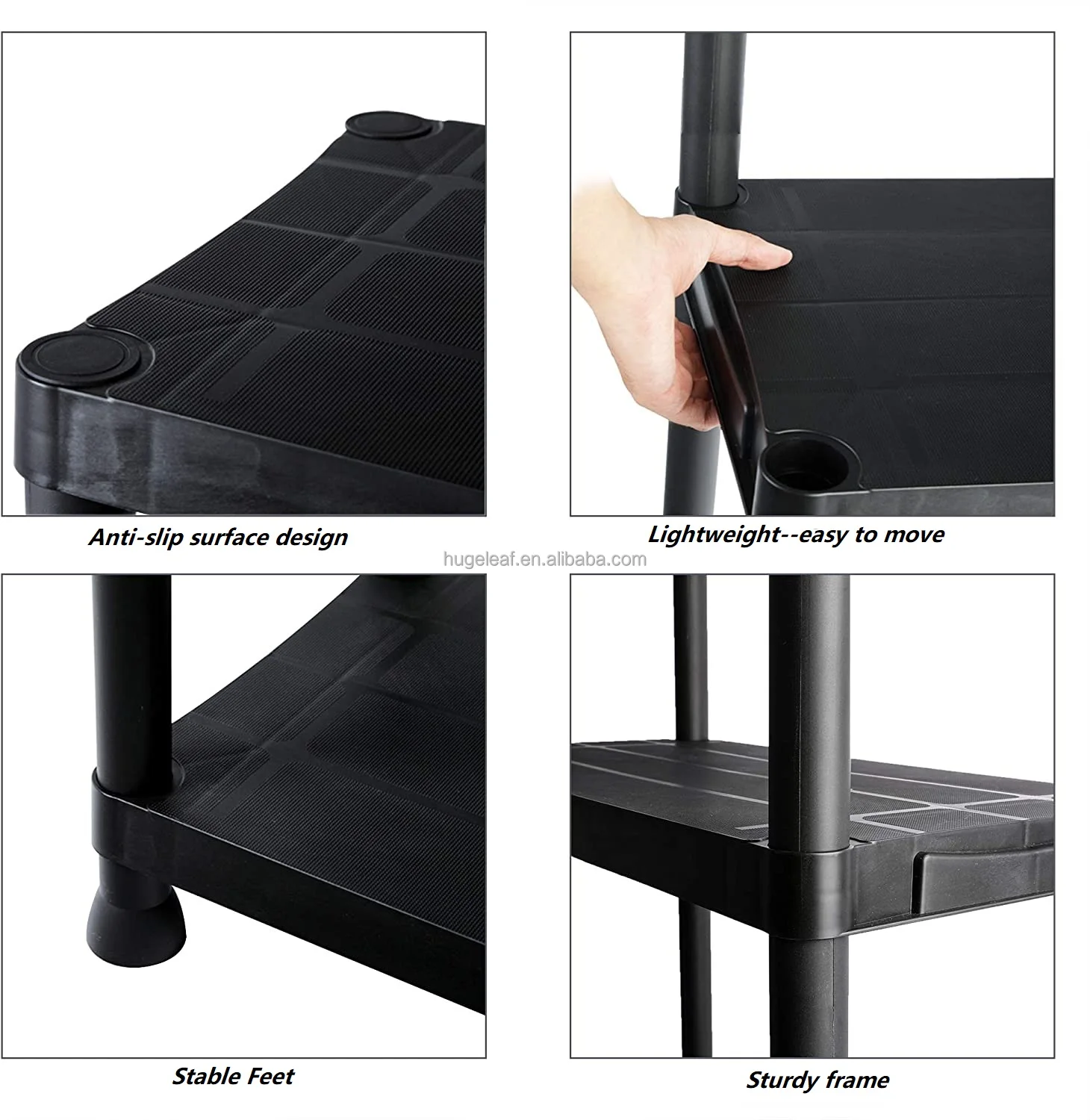 Anti-slip surface design

Lightweight--easy to move

hugeleaf.en.alibaba.com

Stable Feet

Sturdy frame