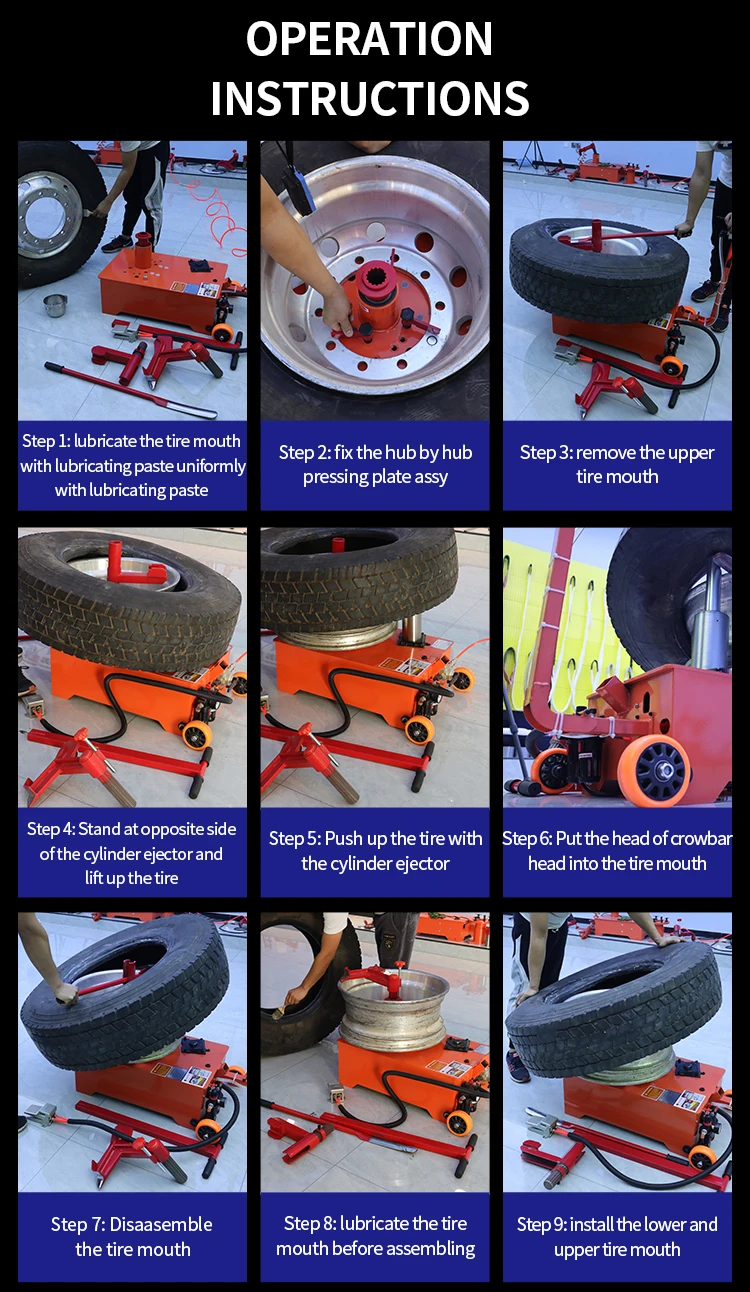 OPERATION INSTRUCTIONS

Step 1: lubricate the tire mouth with lubricating paste uniformly with lubricating paste

Step 2: fix the hub by hub pressing plate assy

Step 3: remove the upper tire mouth

Step 4: Stand at opposite side of the cylinder ejector and lift up the tire

Step 5: Push up the tire with the cylinder ejector

Step 6: Put the head of crowbar head into the tire mouth

Step 7: Disaasemble the tire mouth

Step 8: lubricate the tire mouth before assembling

Step 9: install the lower and upper tire mouth