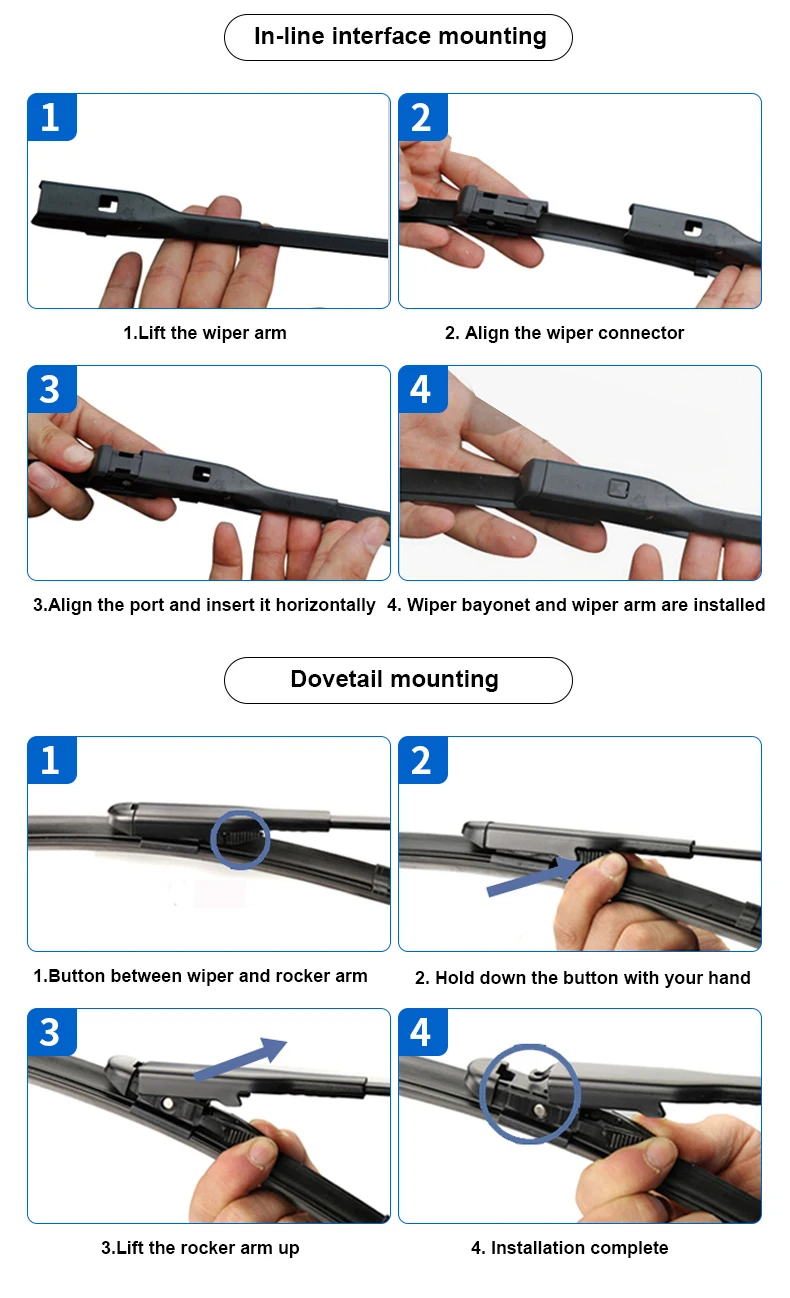 In-line interface mounting

1

2

1.Lift the wiper arm

2. Align the wiper connector

3

4

3.Align the port and insert it horizontally

4. Wiper bayonet and wiper arm are installed

Dovetail mounting

1

2

1.Button between wiper and rocker arm

2. Hold down the button with your hand

3

4

3.Lift the rocker arm up

4. Installation complete