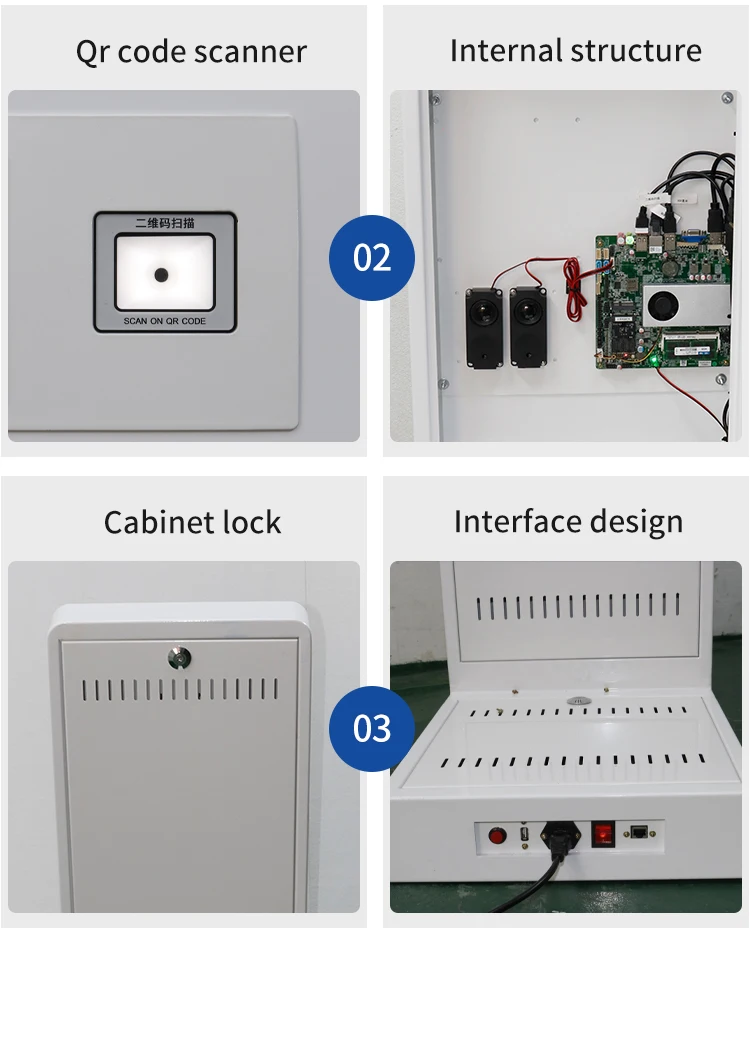 Qr code scanner

二维码扫描
SCAN ON QR CODE

02

Internal structure

Cabinet lock

03

Interface design