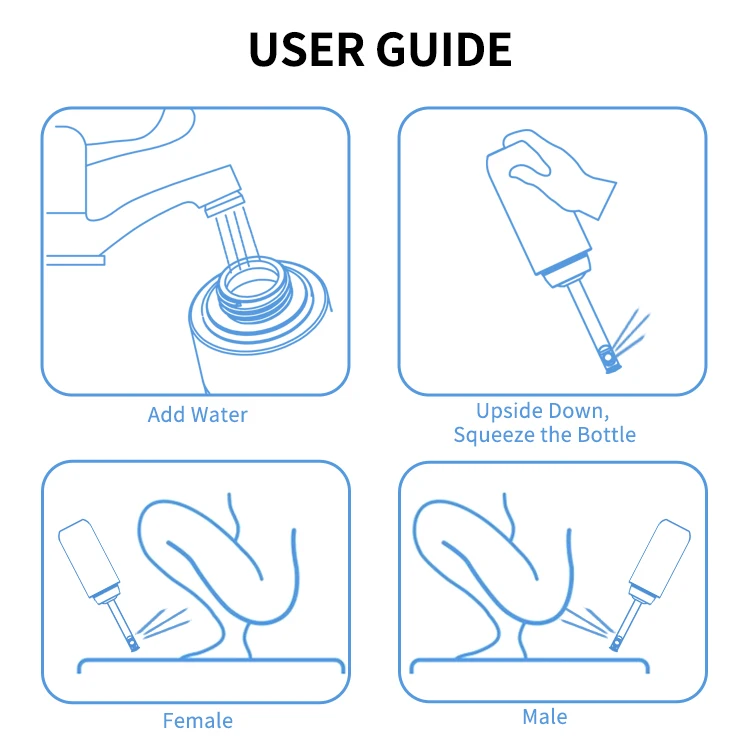 USER GUIDE

Add Water

Upside Down,
Squeeze the Bottle

Female

Male