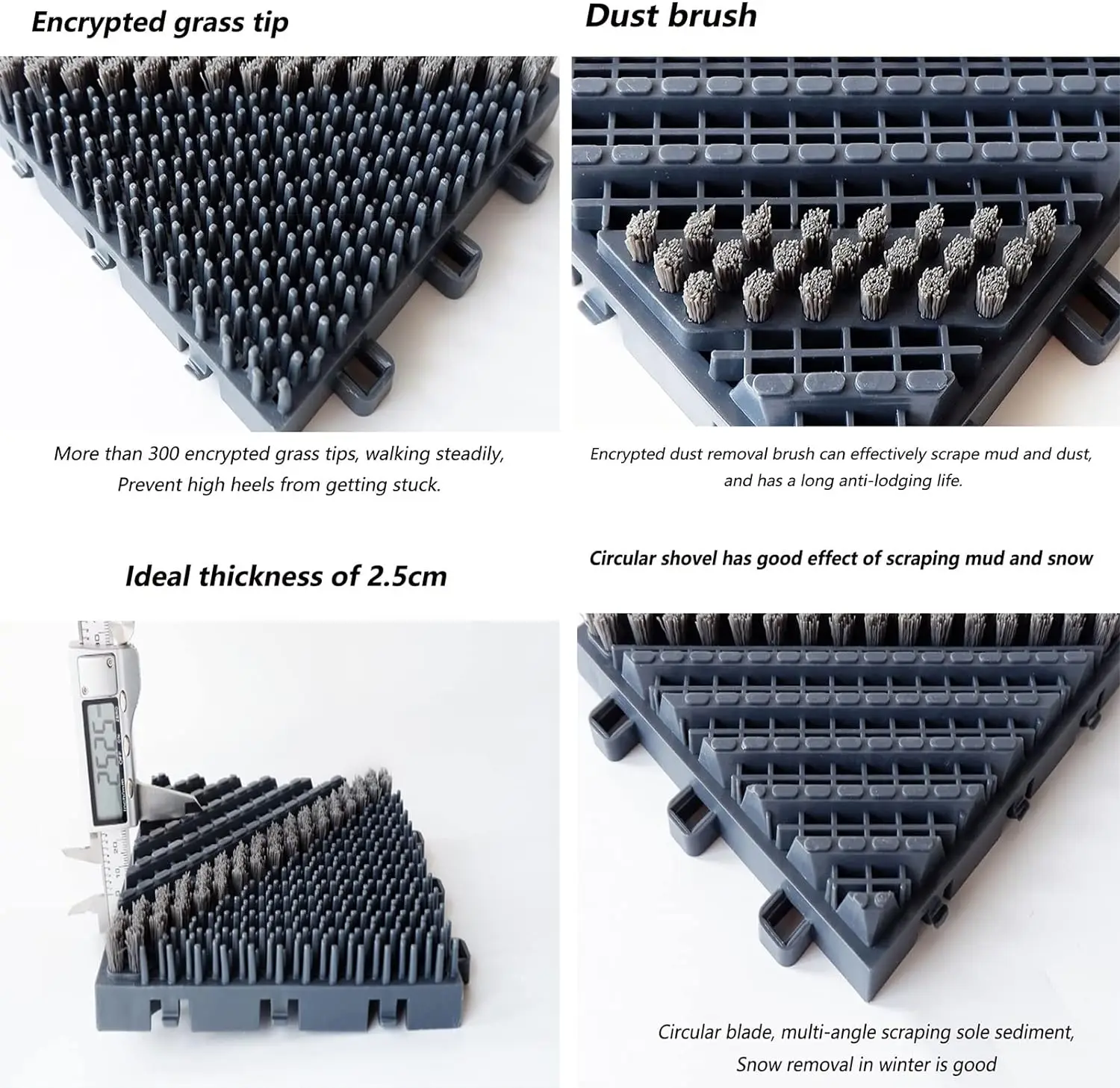 Encrypted grass tip

More than 300 encrypted grass tips, walking steadily, Prevent high heels from getting stuck.

Dust brush

Encrypted dust removal brush can effectively scrape mud and dust, and has a long anti-lodging life.

Ideal thickness of 2.5cm

25.25

Circular shovel has good effect of scraping mud and snow

Circular blade, multi-angle scraping sole sediment, Snow removal in winter is good