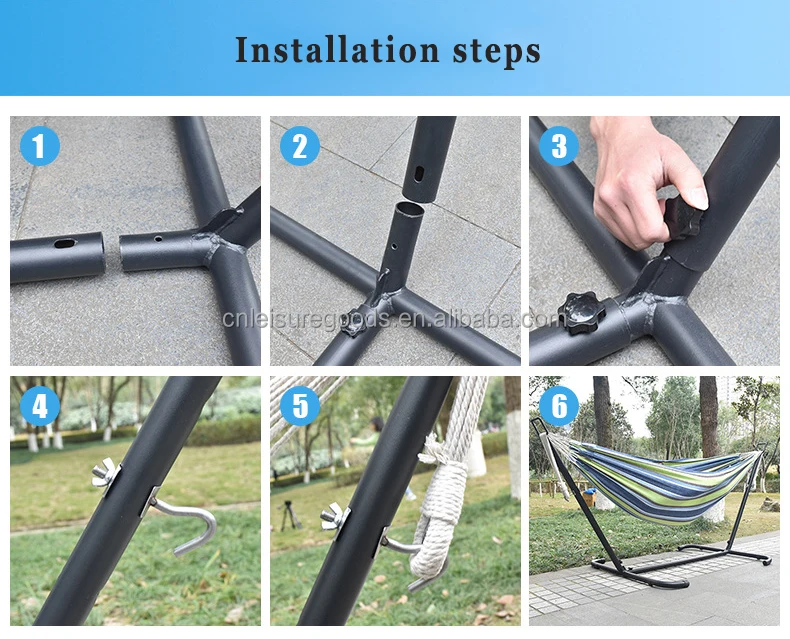 Installation steps

1

2

3

cnleisuregoods.en.alibaba.com

4

5

6