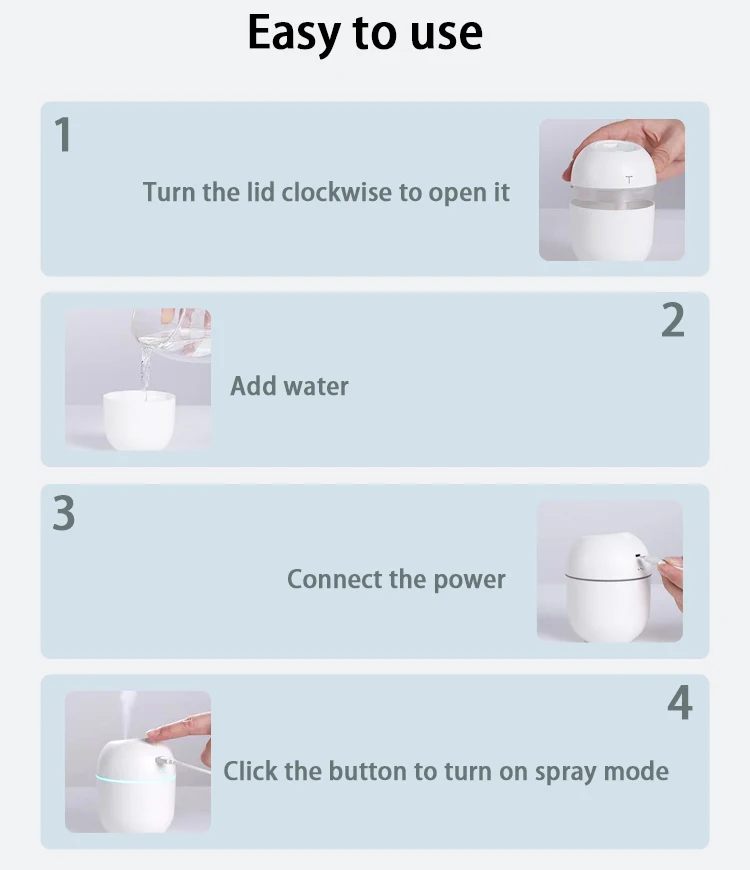 Easy to use

1

Turn the lid clockwise to open it

2

Add water

3

Connect the power

4

Click the button to turn on spray mode