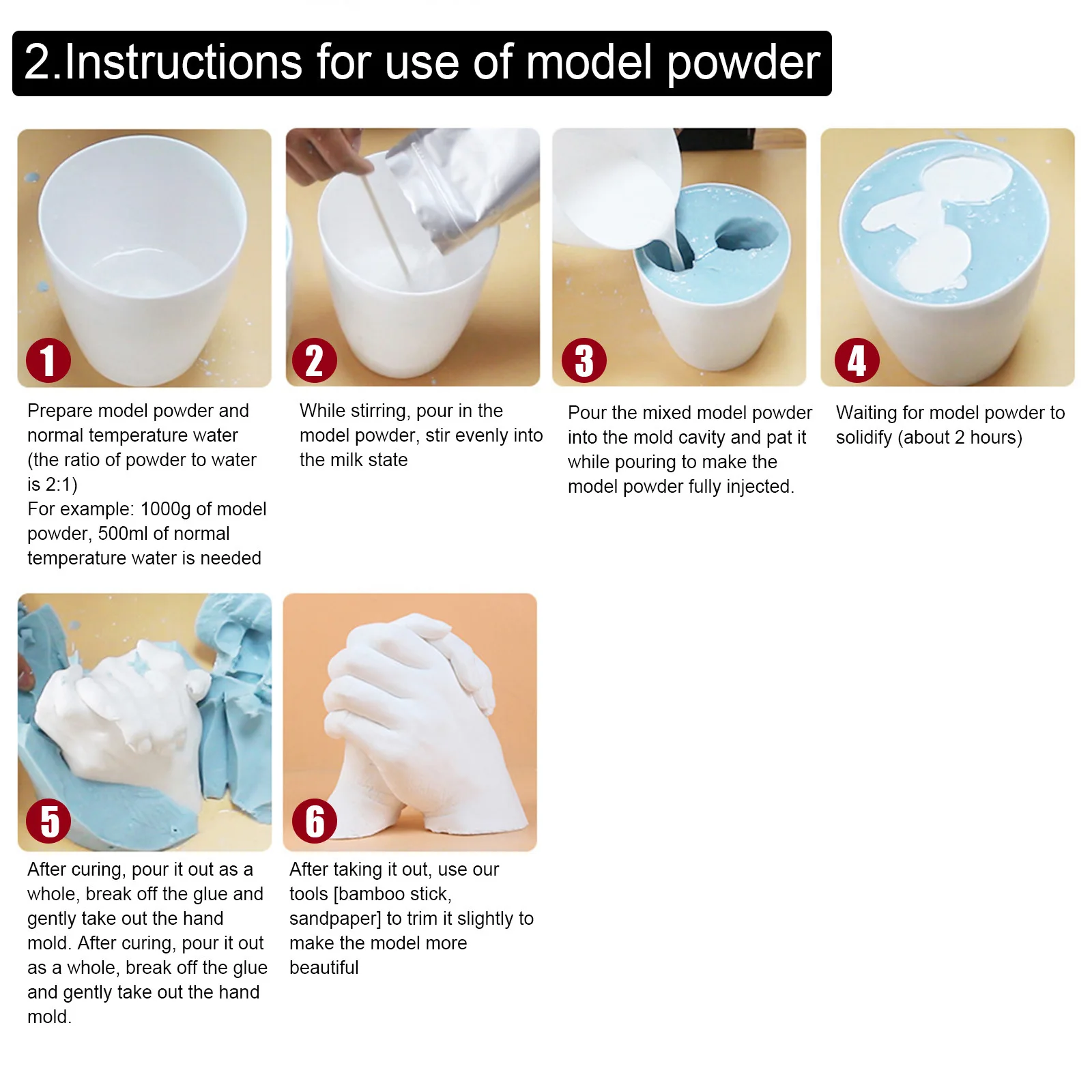 2.Instructions for use of model powder

1

Prepare model powder and normal temperature water (the ratio of powder to water is 2:1)
For example: 1000g of model powder, 500ml of normal temperature water is needed

2

While stirring, pour in the model powder, stir evenly into the milk state

3

Pour the mixed model powder into the mold cavity and pat it while pouring to make the model powder fully injected.

4

Waiting for model powder to solidify (about 2 hours)

5

After curing, pour it out as a whole, break off the glue and gently take out the hand mold. After curing, pour it out as a whole, break off the glue and gently take out the hand mold.

6

After taking it out, use our tools [bamboo stick, sandpaper] to trim it slightly to make the model more beautiful