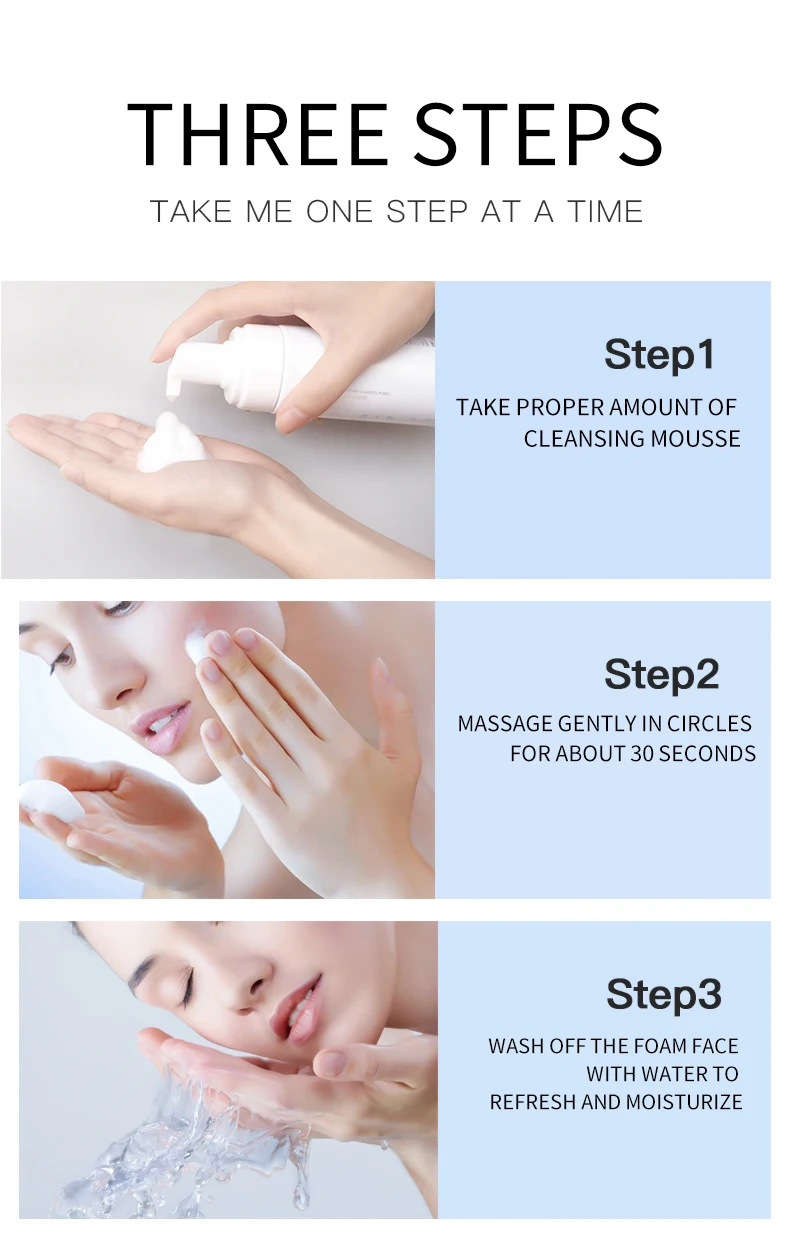 THREE STEPS

TAKE ME ONE STEP AT A TIME

Step1

TAKE PROPER AMOUNT OF CLEANSING MOUSSE

Step2

MASSAGE GENTLY IN CIRCLES FOR ABOUT 30 SECONDS

Step3

WASH OFF THE FOAM FACE WITH WATER TO REFRESH AND MOISTURIZE