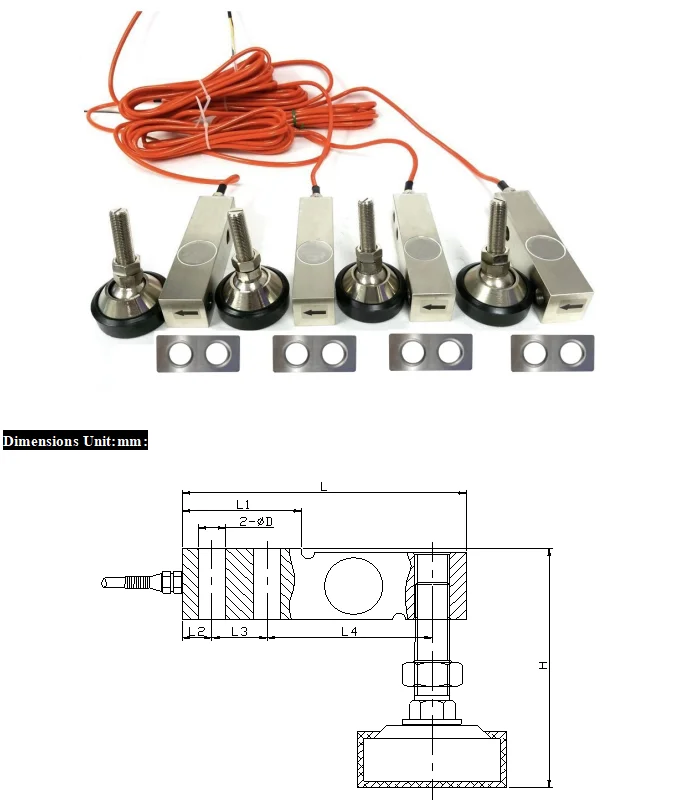 Dimensions Unit:mm:

L

L1

2-øD

L2

L3

L4

H