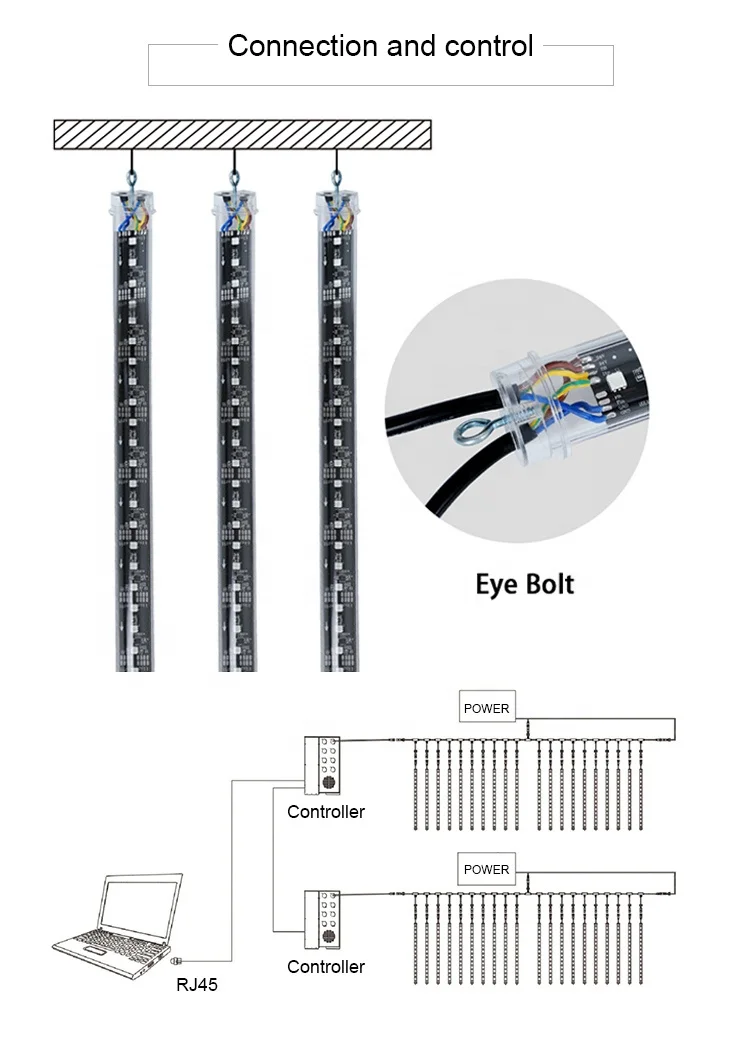 Connection and control

Eye Bolt

POWER

Controller

POWER

Controller

RJ45