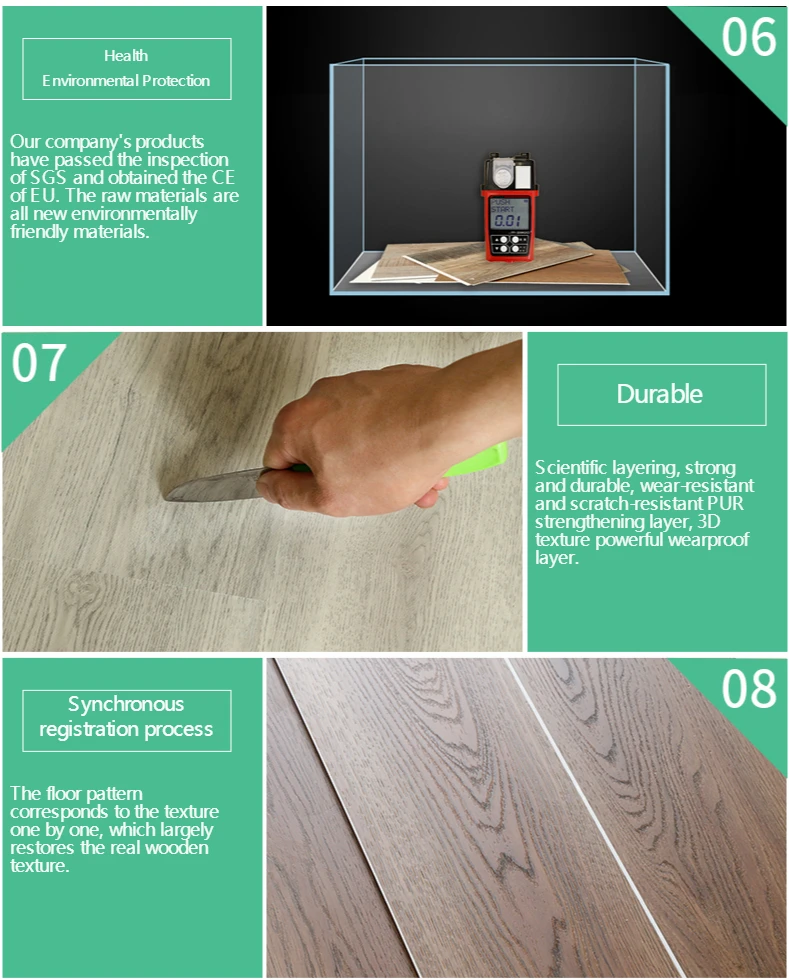 Health
Environmental Protection

Our company's products have passed the inspection of SGS and obtained the CE of EU. The raw materials are all new environmentally friendly materials.

06

PUSH START
0.01

07

Durable

Scientific layering, strong and durable, wear-resistant and scratch-resistant PUR strengthening layer, 3D texture powerful wearproof layer.

Synchronous registration process

The floor pattern corresponds to the texture one by one, which largely restores the real wooden texture.

08