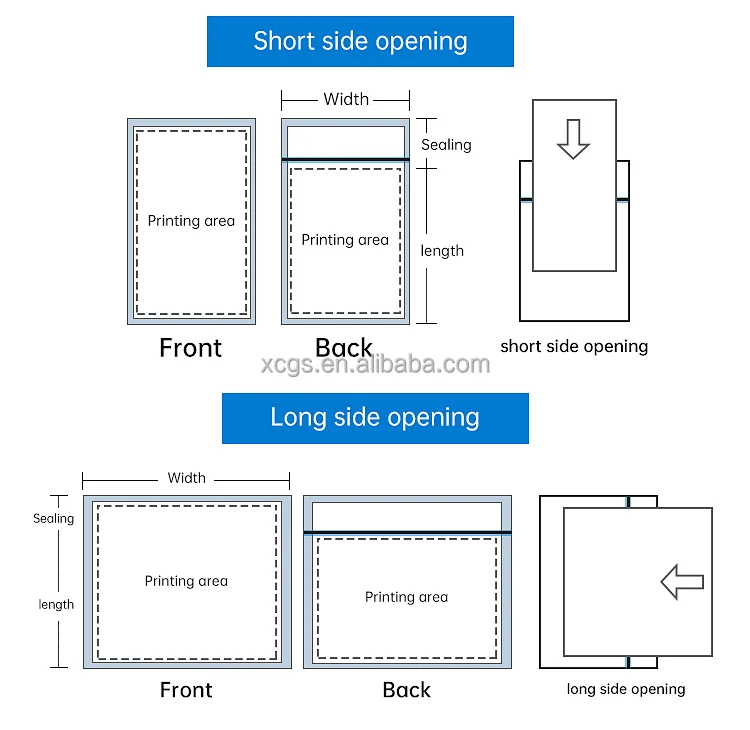 Short side opening

Width

Sealing

Printing area

Printing area

length

Front

Back

short side opening

xcgs.en.alibaba.com

Long side opening

Width

Sealing

length

Printing area

Printing area

Front

Back

long side opening