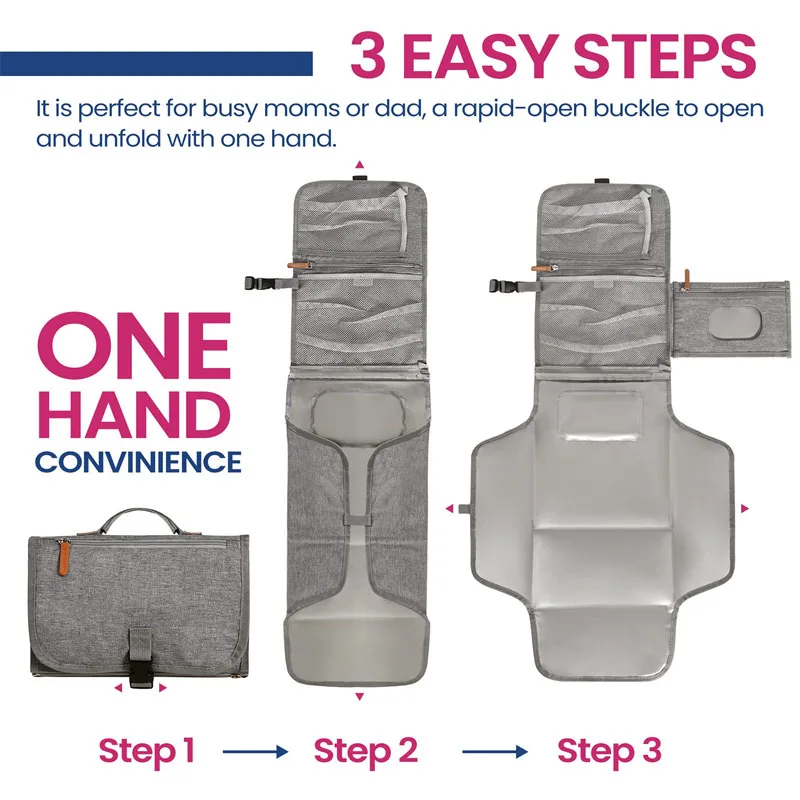 3 EASY STEPS

It is perfect for busy moms or dad, a rapid-open buckle to open and unfold with one hand.

ONE HAND CONVINIENCE

Step 1 → Step 2 → Step 3